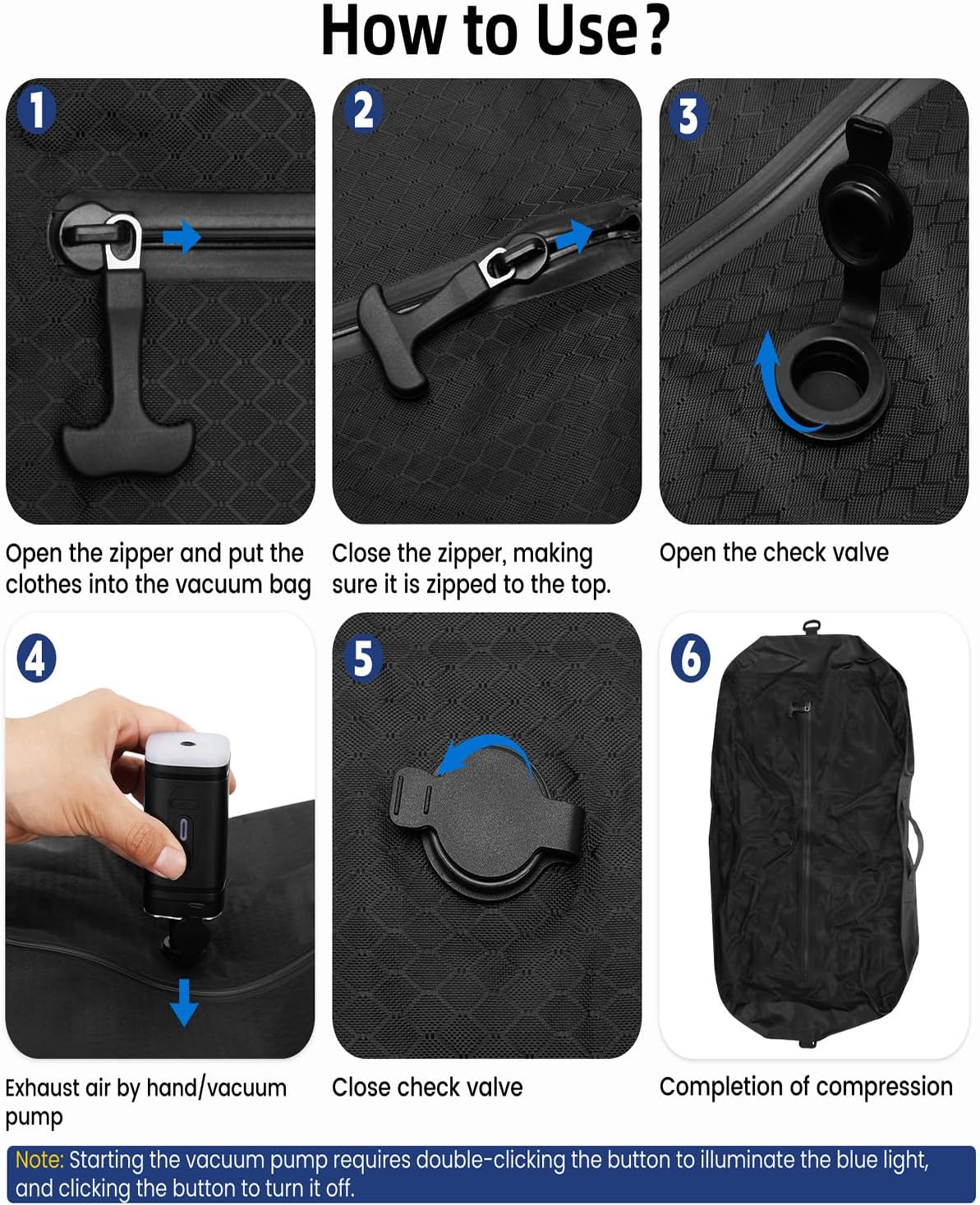 How to Use?

1

Open the zipper and put the clothes into the vacuum bag

2

Close the zipper, making sure it is zipped to the top.

3

Open the check valve

4

Exhaust air by hand/vacuum pump

5

Close check valve

6

Completion of compression

Note: Starting the vacuum pump requires double-clicking the button to illuminate the blue light, and clicking the button to turn it off.