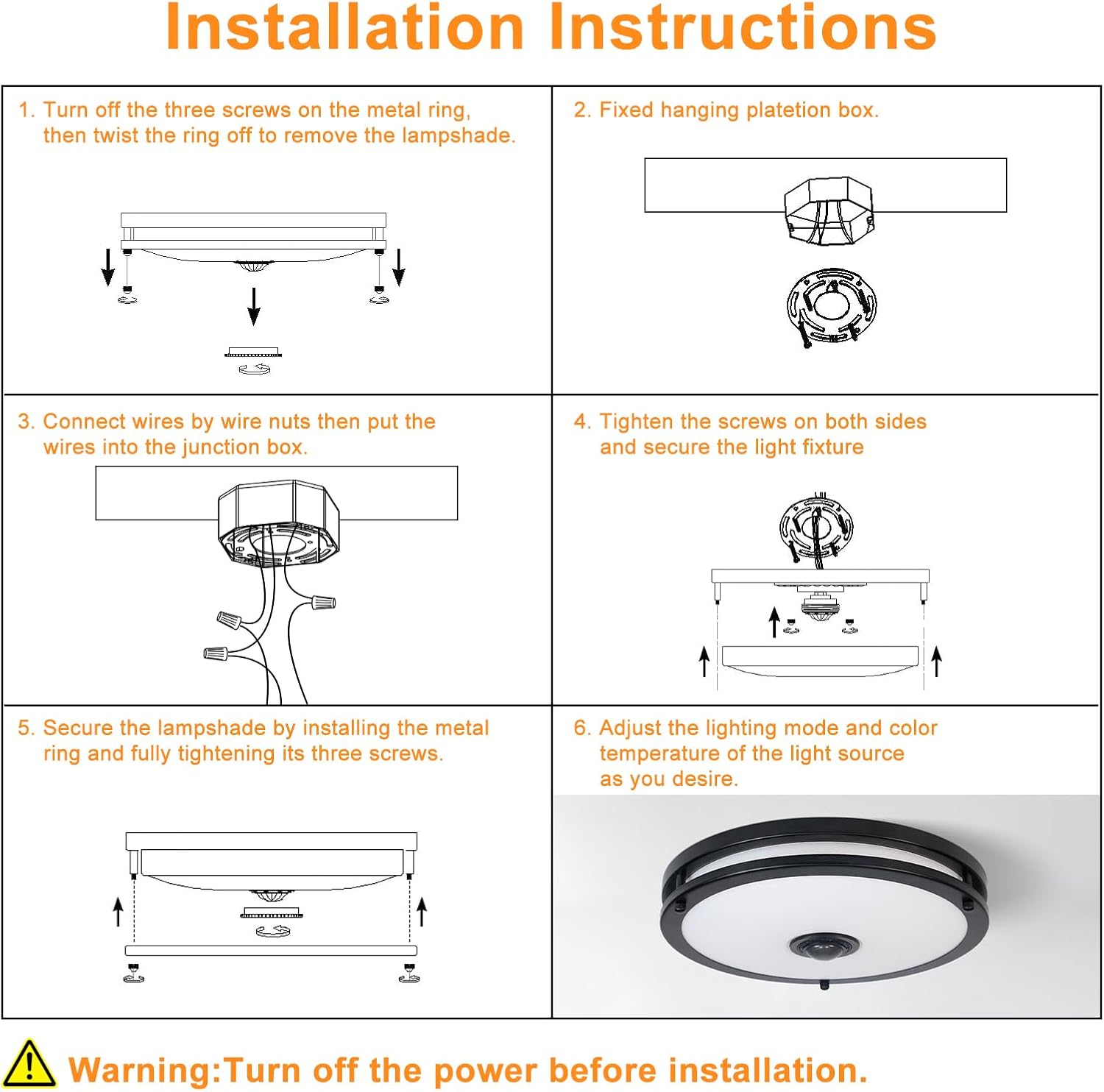 Installation Instructions

1. Turn off the three screws on the metal ring, then twist the ring off to remove the lampshade.

2. Fixed hanging platetion box.

3. Connect wires by wire nuts then put the wires into the junction box.

4. Tighten the screws on both sides and secure the light fixture

5. Secure the lampshade by installing the metal ring and fully tightening its three screws.

6. Adjust the lighting mode and color temperature of the light source as you desire.

Warning:Turn off the power before installation.