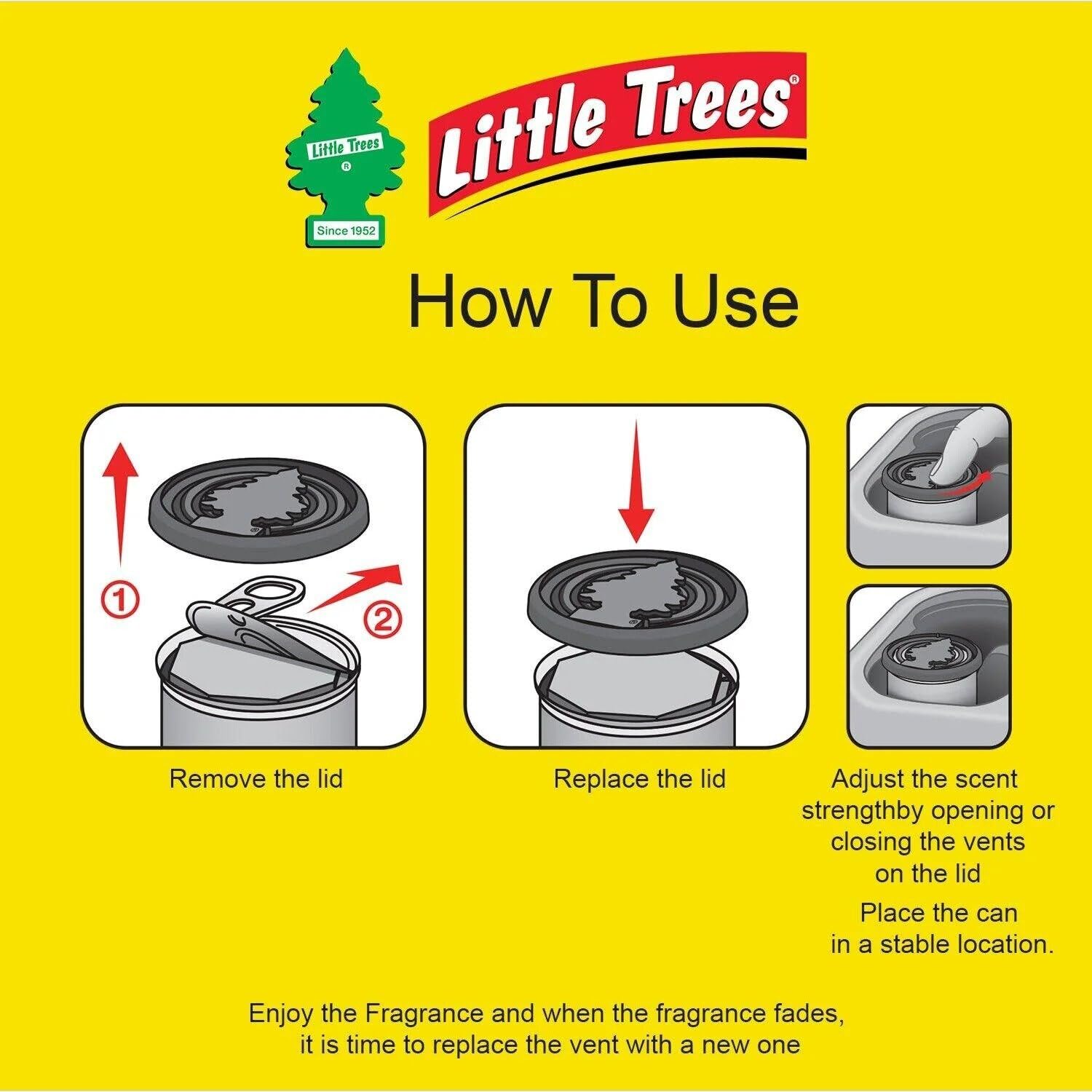 Little Trees
®
Since 1952

Little Trees®

How To Use

①

②

Remove the lid

Replace the lid

Adjust the scent strengthby opening or closing the vents on the lid

Place the can in a stable location.

Enjoy the Fragrance and when the fragrance fades, it is time to replace the vent with a new one