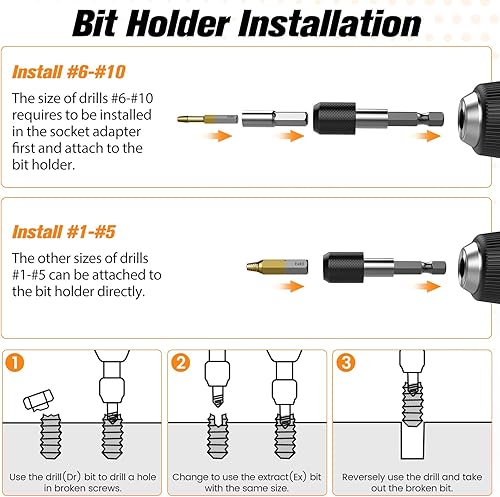 Bit Holder Installation

Install #6-#10

The size of drills #6-#10 requires to be installed in the socket adapter first and attach to the bit holder.

Install #1-#5

The other sizes of drills #1-#5 can be attached to the bit holder directly.

1

Use the drill(Dr) bit to drill a hole in broken screws.

2

Change to use the extract(Ex) bit with the same size.

3

Reversely use the drill and take out the broken bit.