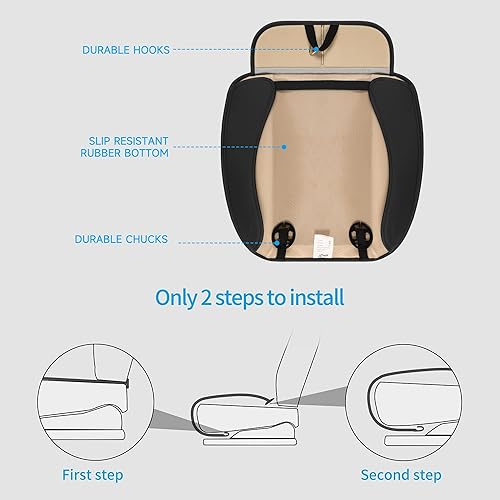 DURABLE HOOKS

SLIP RESISTANT
RUBBER BOTTOM

DURABLE CHUCKS

Only 2 steps to install

First step

Second step