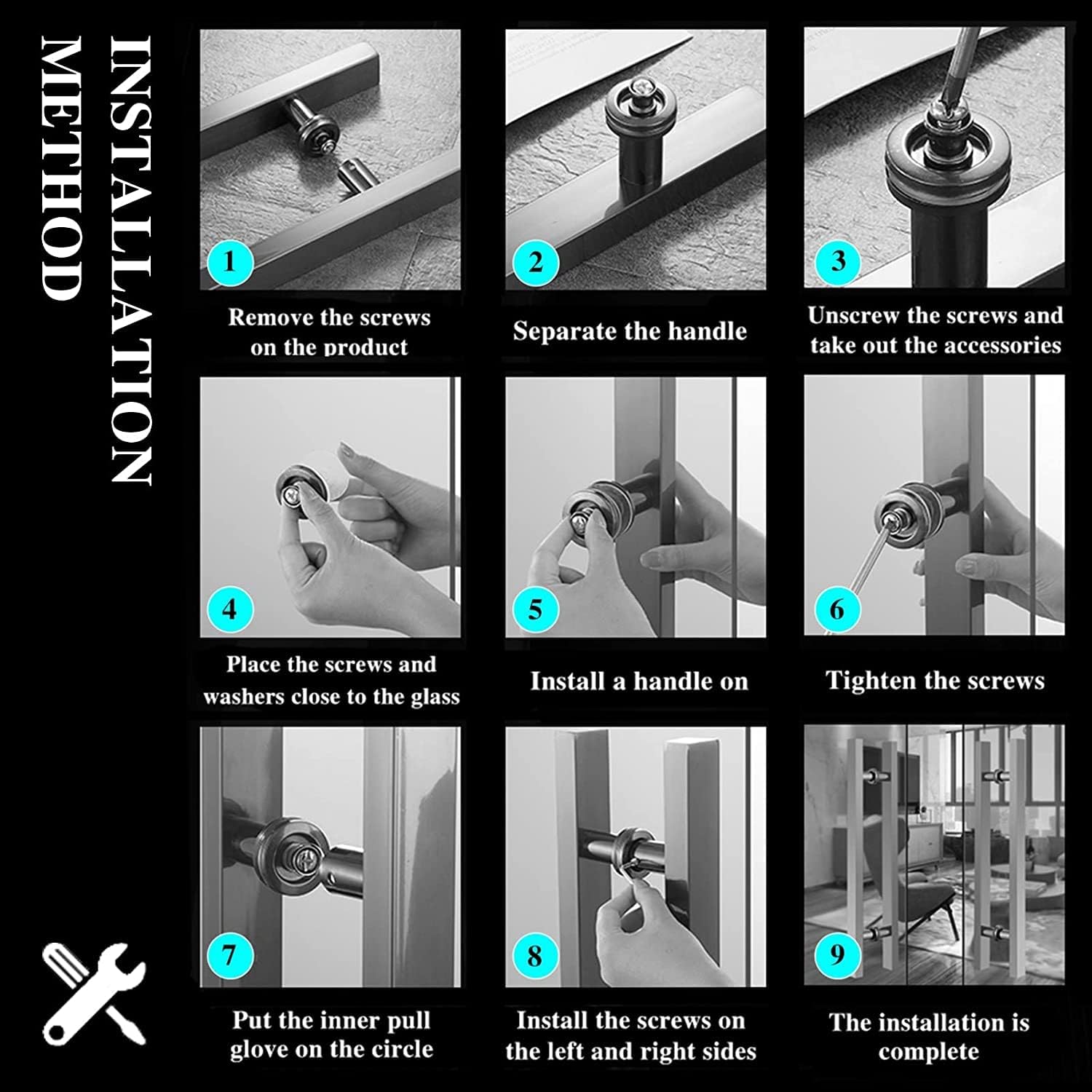 INSTALLATION METHOD

1
Remove the screws on the product

2
Separate the handle

3
Unscrew the screws and take out the accessories

4
Place the screws and washers close to the glass

5
Install a handle on

6
Tighten the screws

7
Put the inner pull glove on the circle

8
Install the screws on the left and right sides

9
The installation is complete