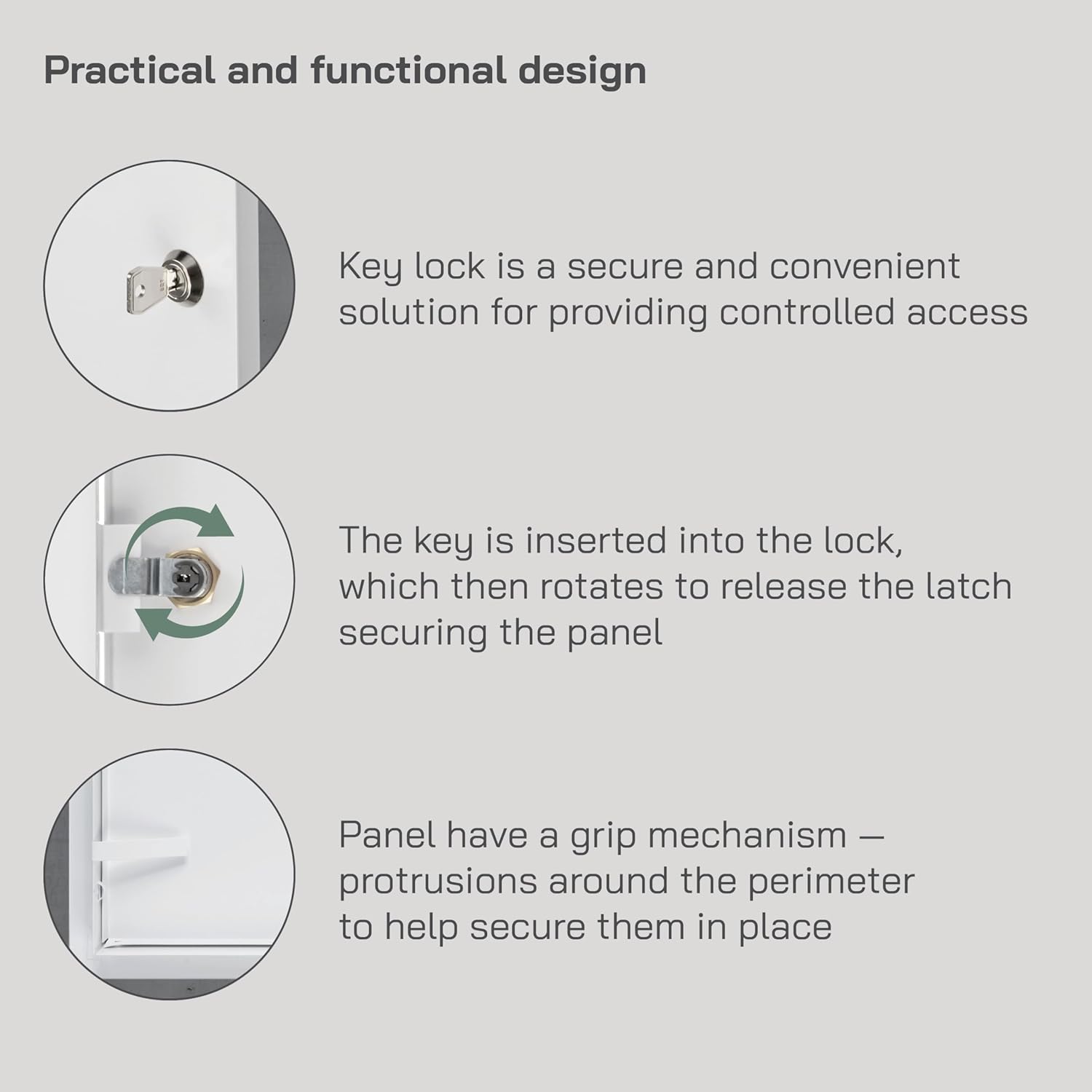 Practical and functional design

Key lock is a secure and convenient solution for providing controlled access

The key is inserted into the lock, which then rotates to release the latch securing the panel

Panel have a grip mechanism — protrusions around the perimeter to help secure them in place