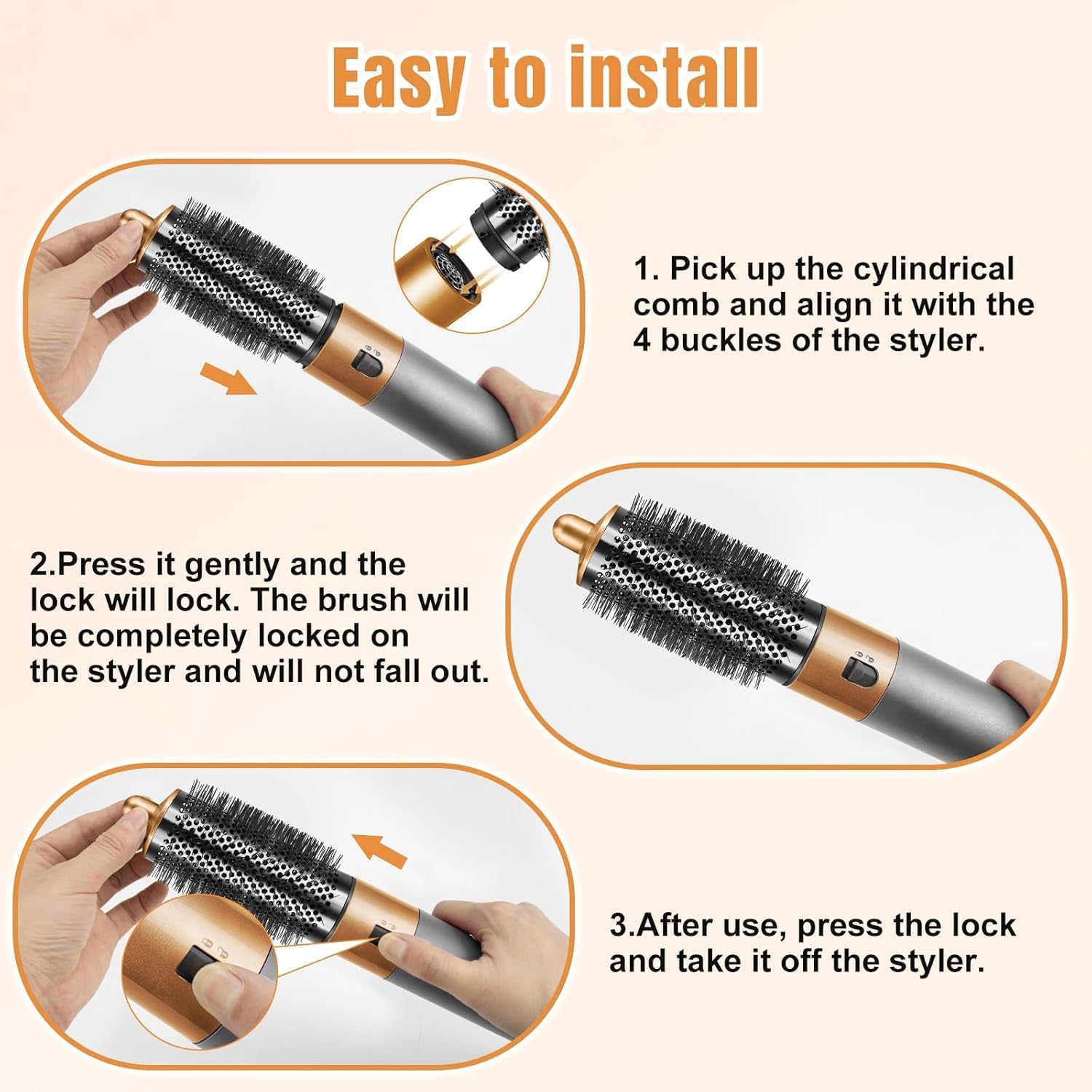 Easy to install

1. Pick up the cylindrical comb and align it with the 4 buckles of the styler.

2.Press it gently and the lock will lock. The brush will be completely locked on the styler and will not fall out.

3.After use, press the lock and take it off the styler.