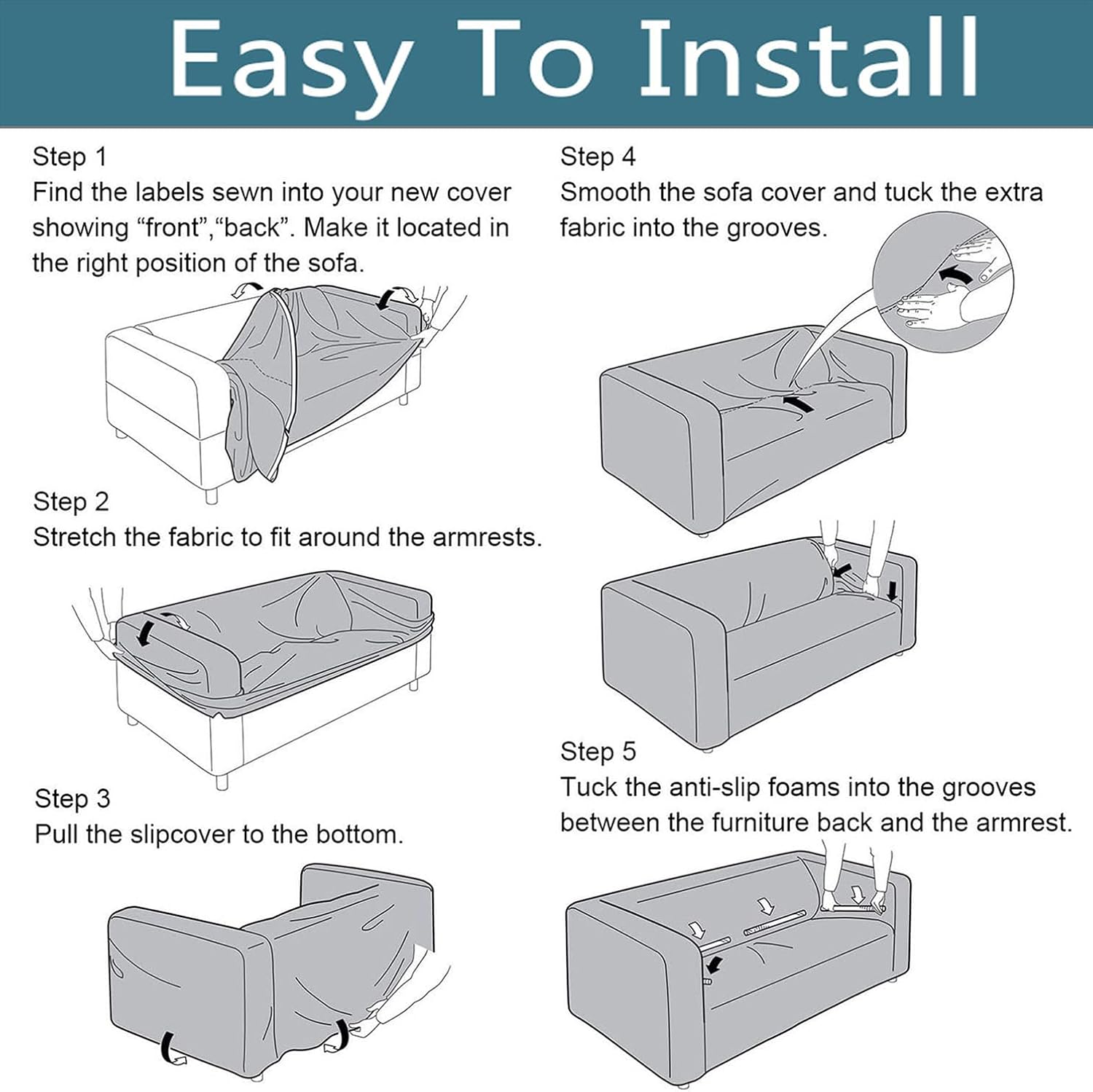 Easy To Install

Step 1
Find the labels sewn into your new cover showing “front”,“back”. Make it located in the right position of the sofa.

Step 2
Stretch the fabric to fit around the armrests.

Step 3
Pull the slipcover to the bottom.

Step 4
Smooth the sofa cover and tuck the extra fabric into the grooves.

Step 5
Tuck the anti-slip foams into the grooves between the furniture back and the armrest.