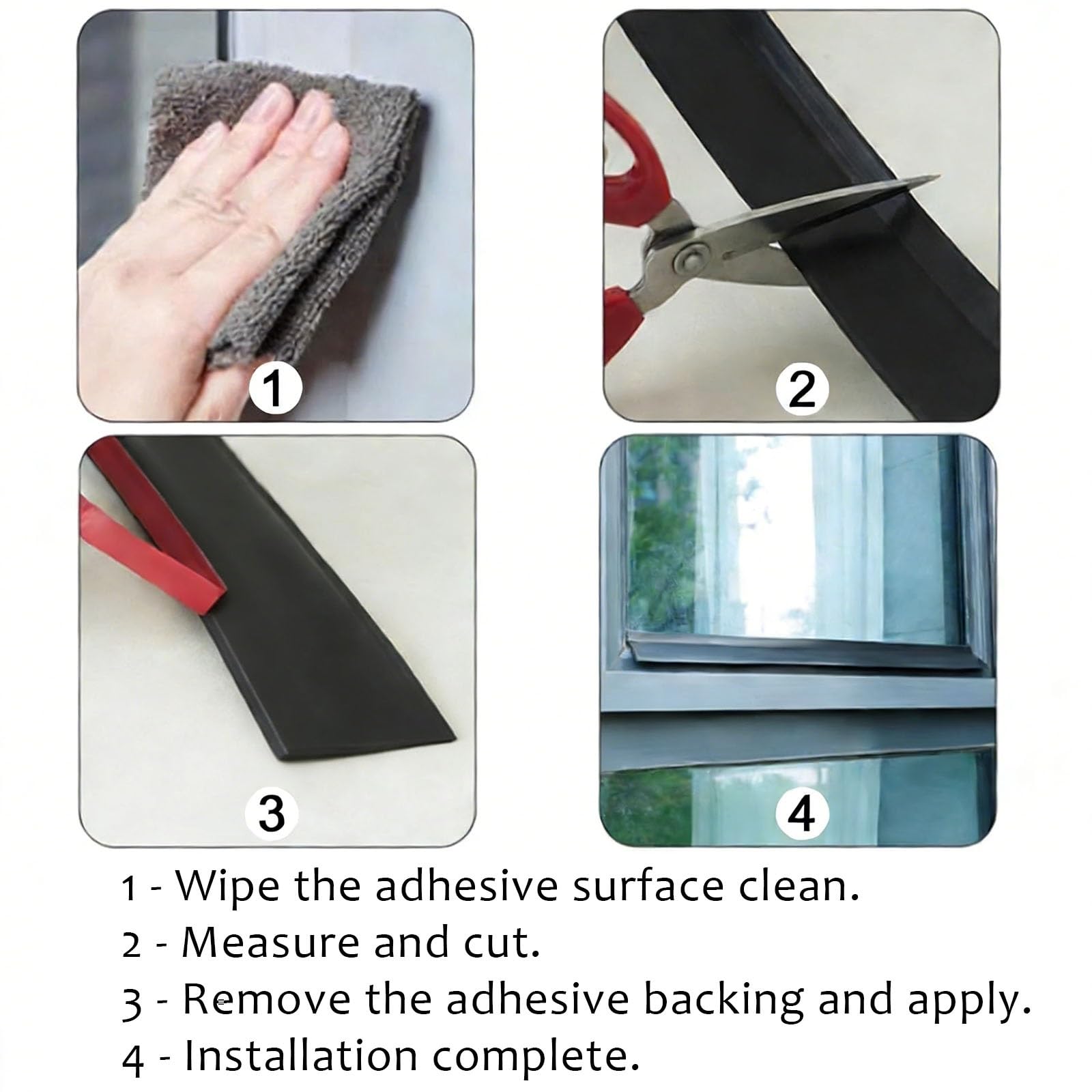 1

2

3

4

1 - Wipe the adhesive surface clean.
2 - Measure and cut.
3 - Remove the adhesive backing and apply.
4 - Installation complete.