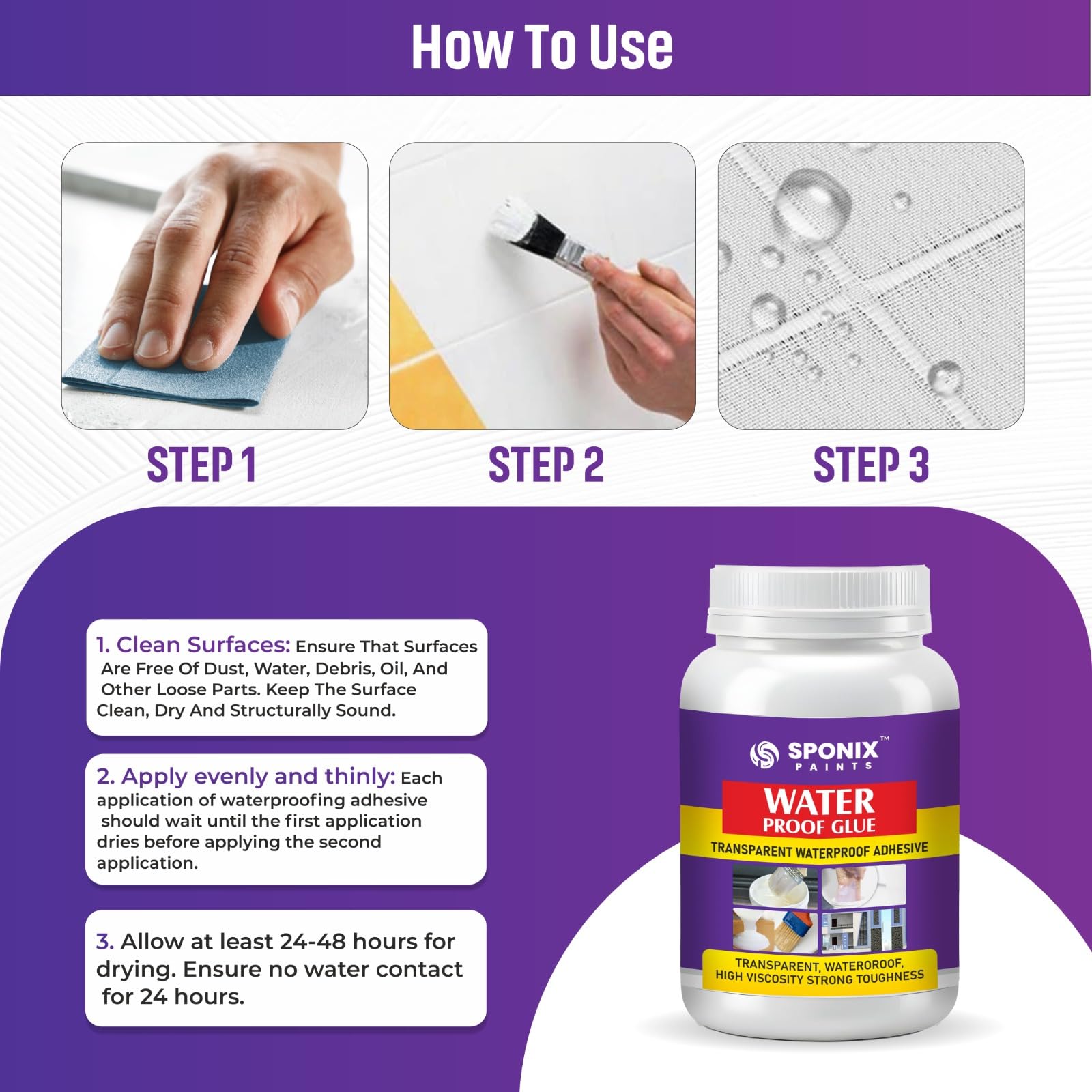 How To Use

STEP 1

STEP 2

STEP 3

1. Clean Surfaces: Ensure That Surfaces Are Free Of Dust, Water, Debris, Oil, And Other Loose Parts. Keep The Surface Clean, Dry And Structurally Sound.

2. Apply evenly and thinly: Each application of waterproofing adhesive should wait until the first application dries before applying the second application.

3. Allow at least 24-48 hours for drying. Ensure no water contact for 24 hours.

SPONIX™
PAINTS

WATER
PROOF GLUE

TRANSPARENT WATERPROOF ADHESIVE

TRANSPARENT, WATEROROOF, HIGH VISCOSITY STRONG TOUGHNESS