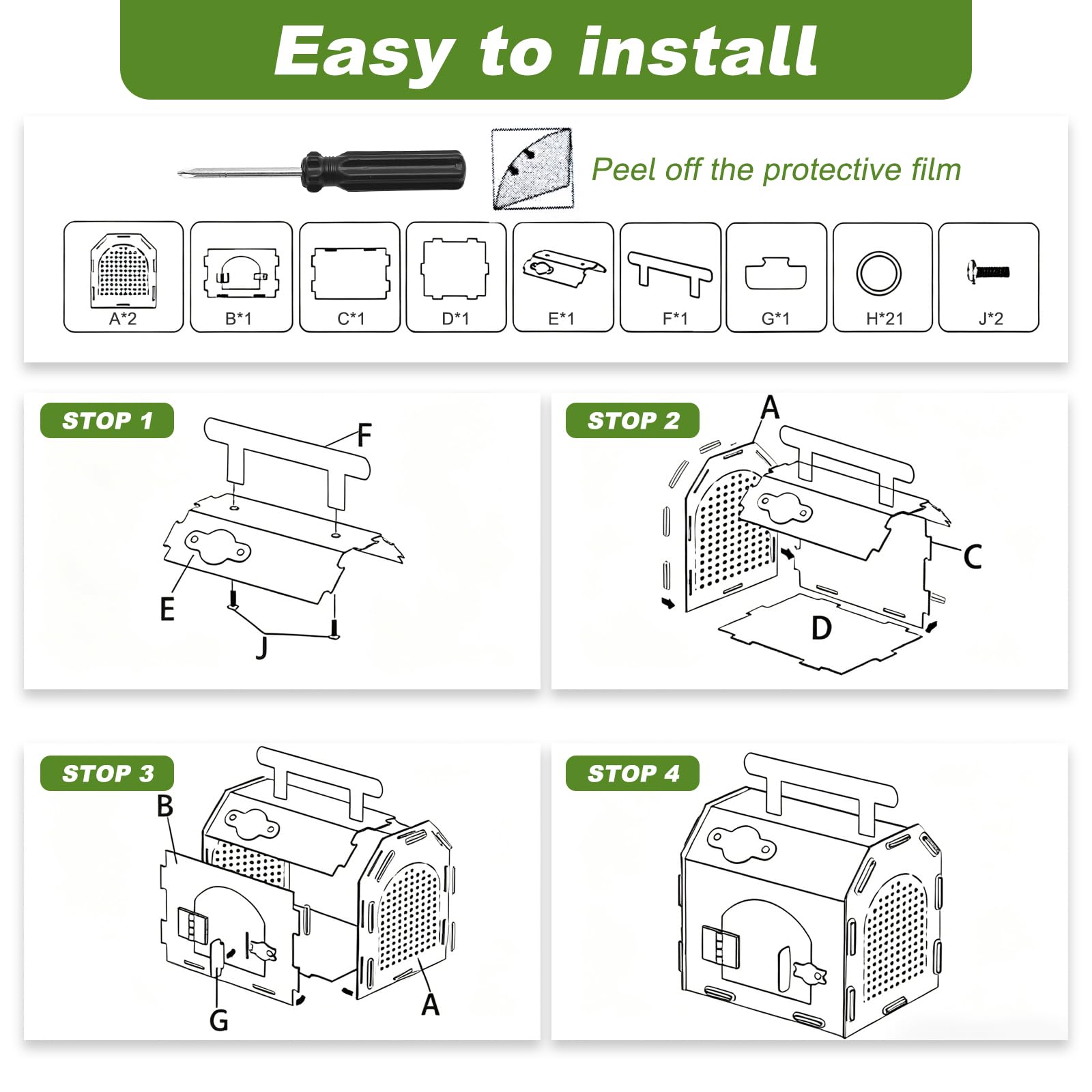 Easy to install

Peel off the protective film

A*2

B*1

C*1

D*1

E*1

F*1

G*1

H*21

J*2

STOP 1

F

E

J

STOP 2

A

C

D

STOP 3

B

G

A

STOP 4