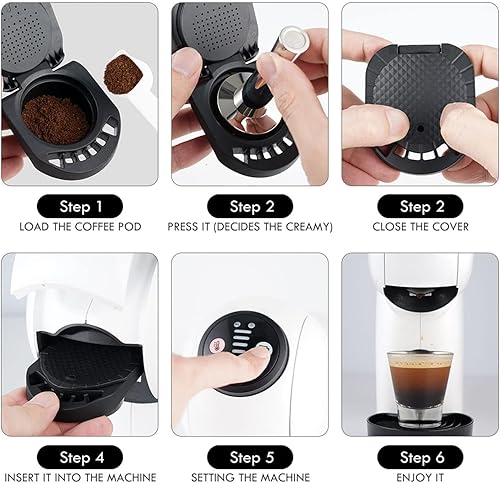 Step 1
LOAD THE COFFEE POD

Step 2
PRESS IT (DECIDES THE CREAMY)

Step 2
CLOSE THE COVER

Step 4
INSERT IT INTO THE MACHINE

Step 5
SETTING THE MACHINE

Step 6
ENJOY IT