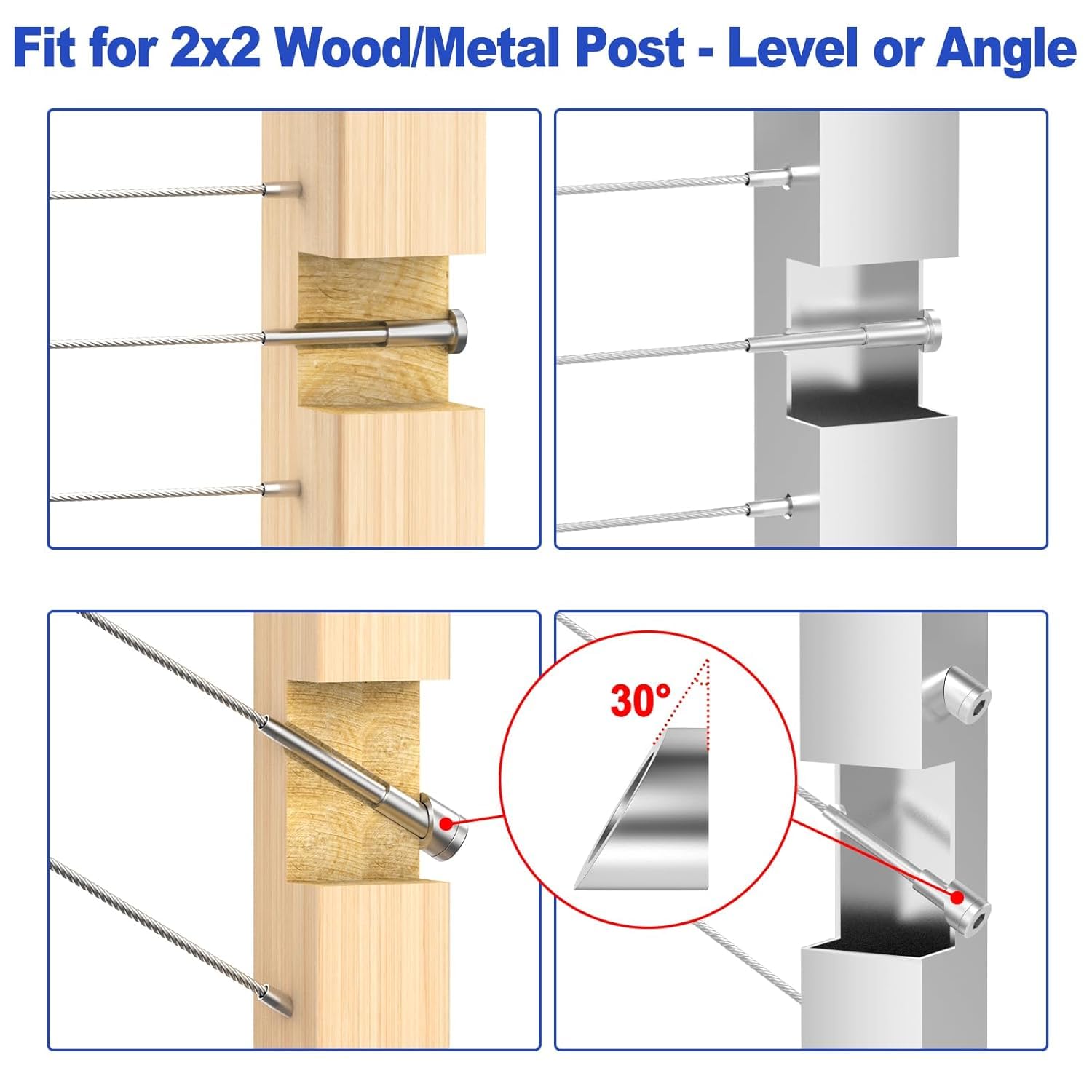 Fit for 2x2 Wood/Metal Post - Level or Angle

30°