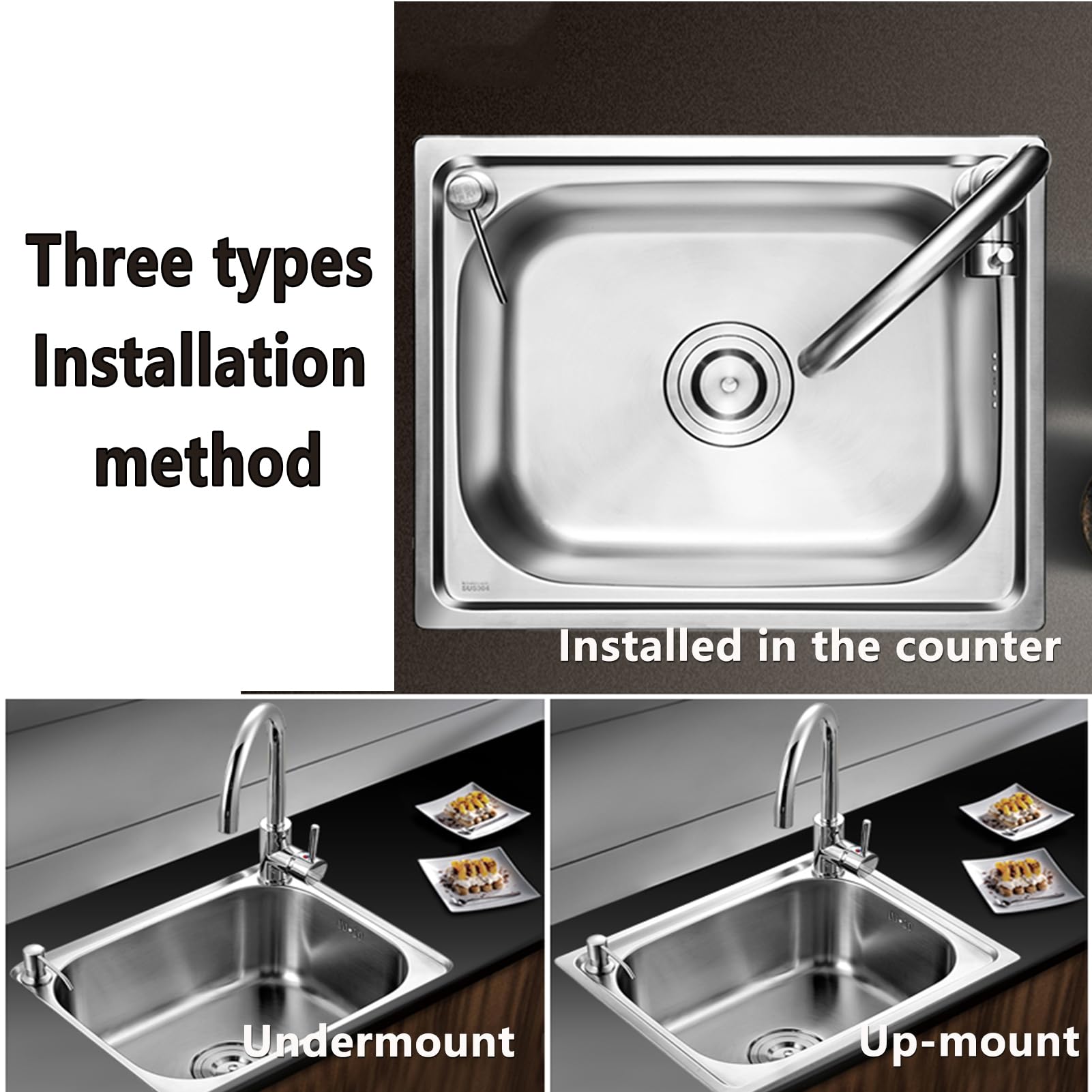 Three types Installation method

SUS304

Installed in the counter

Undermount

Up-mount