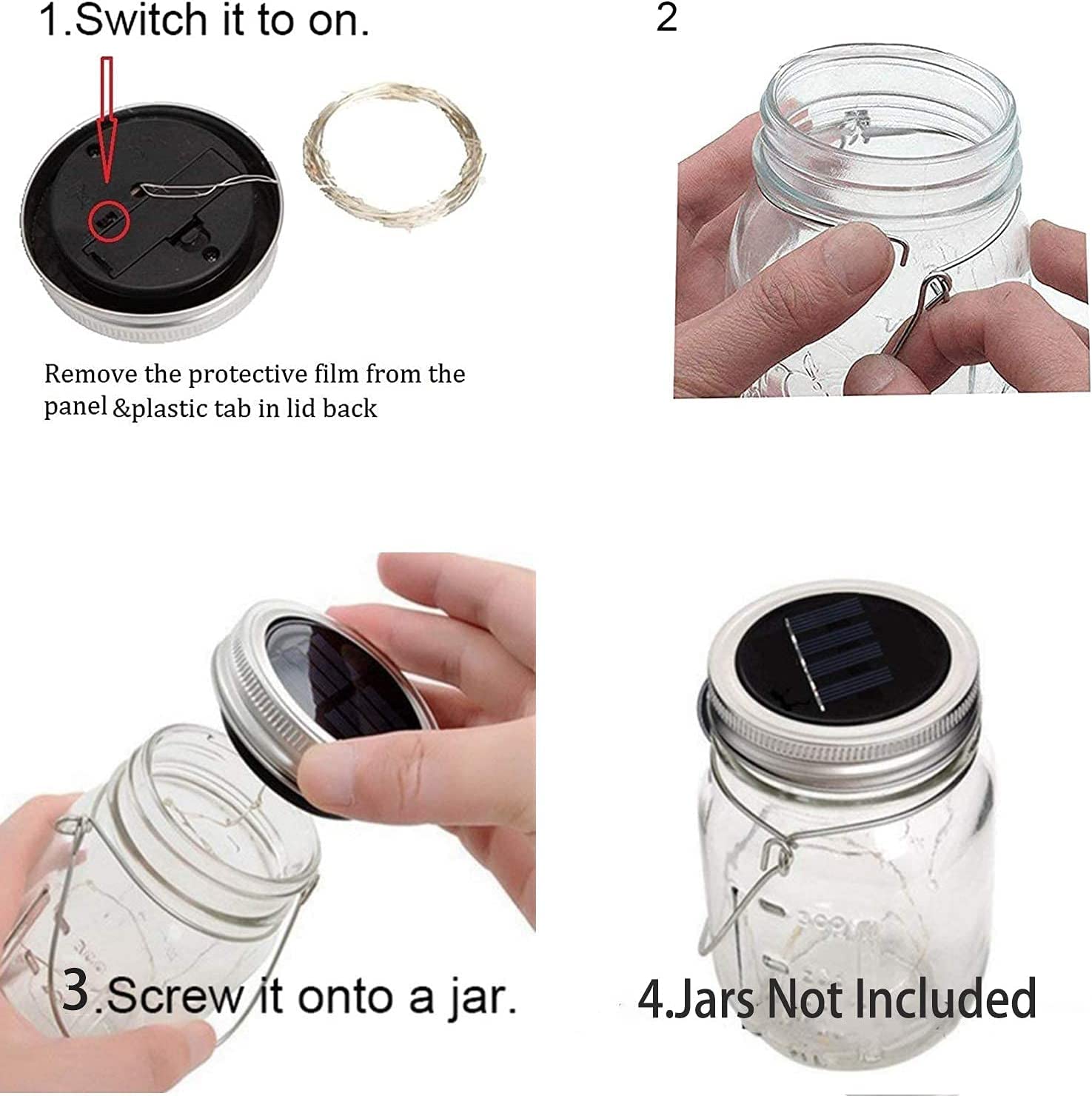 1.Switch it to on.

Remove the protective film from the panel &plastic tab in lid back

2

3.Screw it onto a jar.

4.Jars Not Included