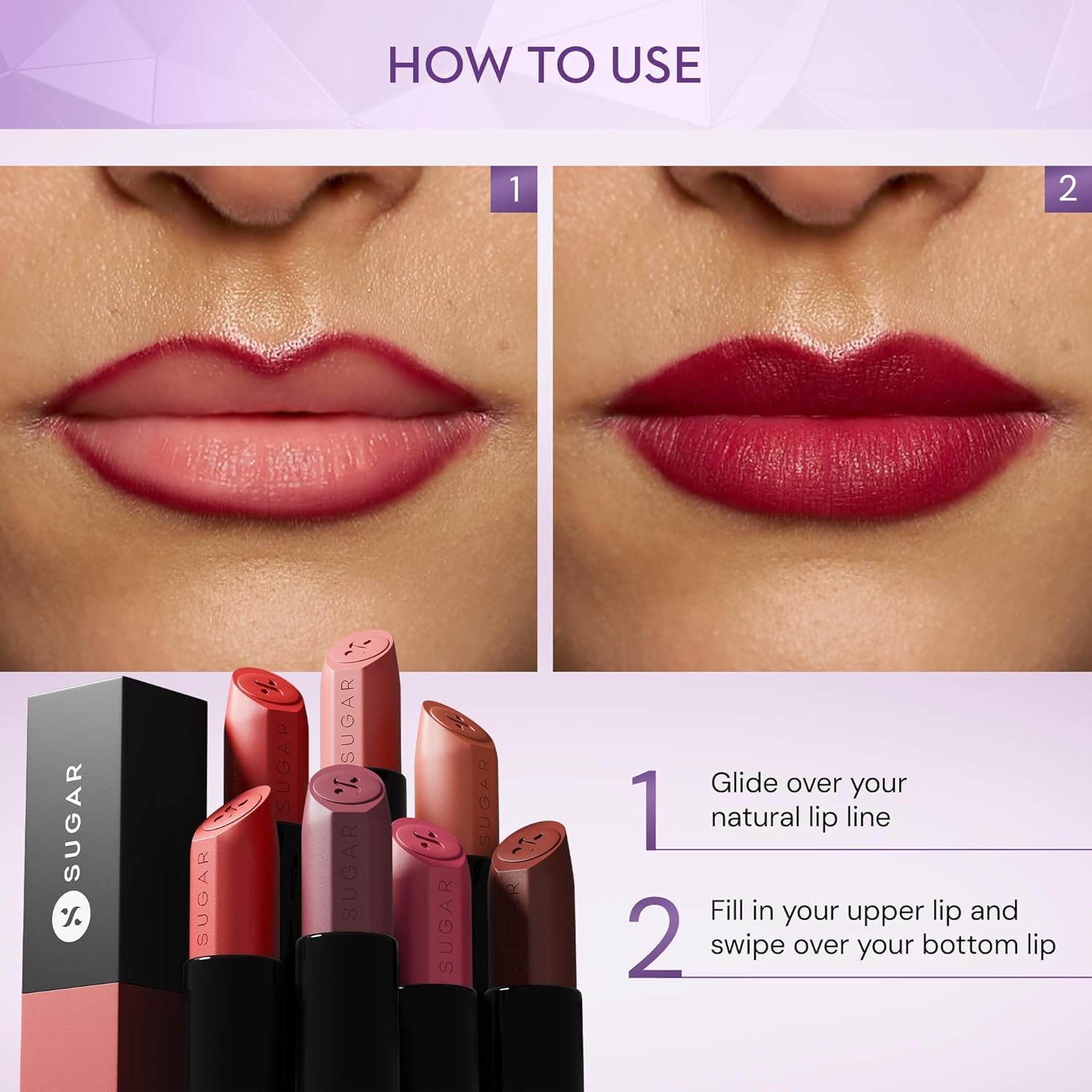 HOW TO USE

1

2

SUGAR

SUGAR

SUGAR

SUGAR

SUGAR

SUGAR

SUGAR

SUGAR

1 Glide over your natural lip line

2 Fill in your upper lip and swipe over your bottom lip