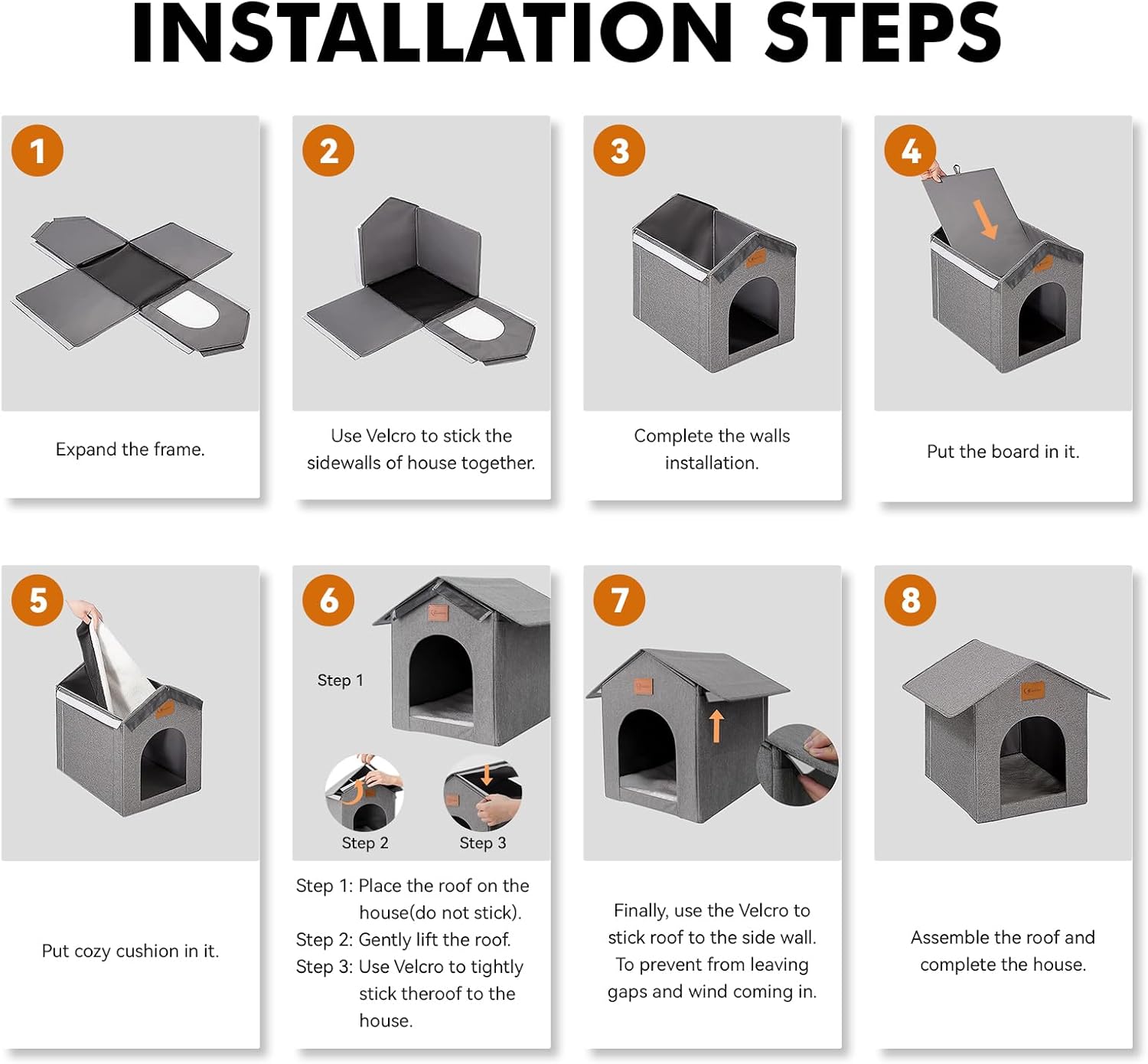 INSTALLATION STEPS

1

Expand the frame.

2

Use Velcro to stick the sidewalls of house together.

3

Complete the walls installation.

4

Put the board in it.

5

Put cozy cushion in it.

6

Step 1

Step 2

Step 3

Step 1: Place the roof on the house(do not stick).
Step 2: Gently lift the roof.
Step 3: Use Velcro to tightly stick theroof to the house.

7

Finally, use the Velcro to stick roof to the side wall. To prevent from leaving gaps and wind coming in.

8

Assemble the roof and complete the house.