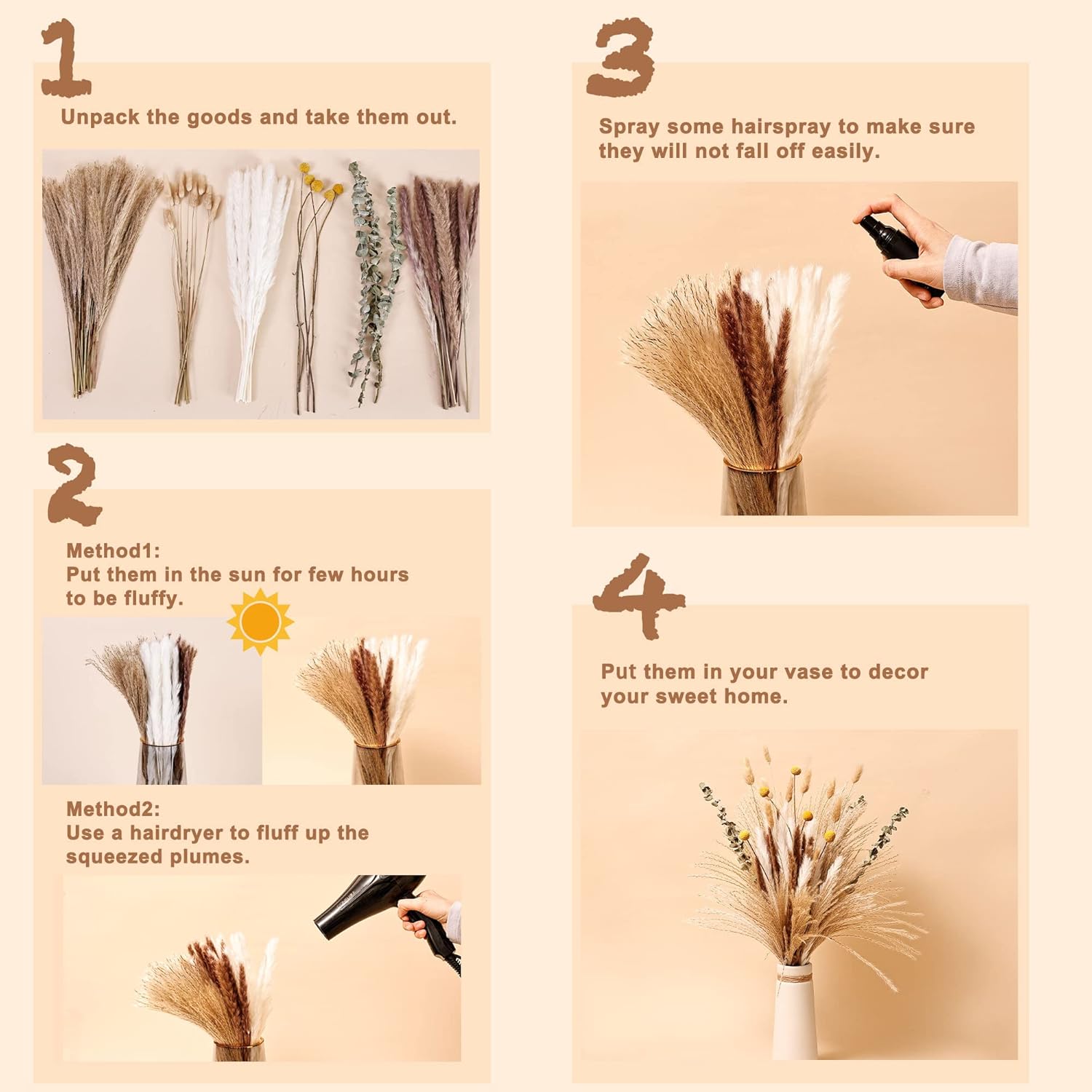 1

Unpack the goods and take them out.

2

Method1:
Put them in the sun for few hours to be fluffy.

Method2:
Use a hairdryer to fluff up the squeezed plumes.

3

Spray some hairspray to make sure they will not fall off easily.

4

Put them in your vase to decor your sweet home.