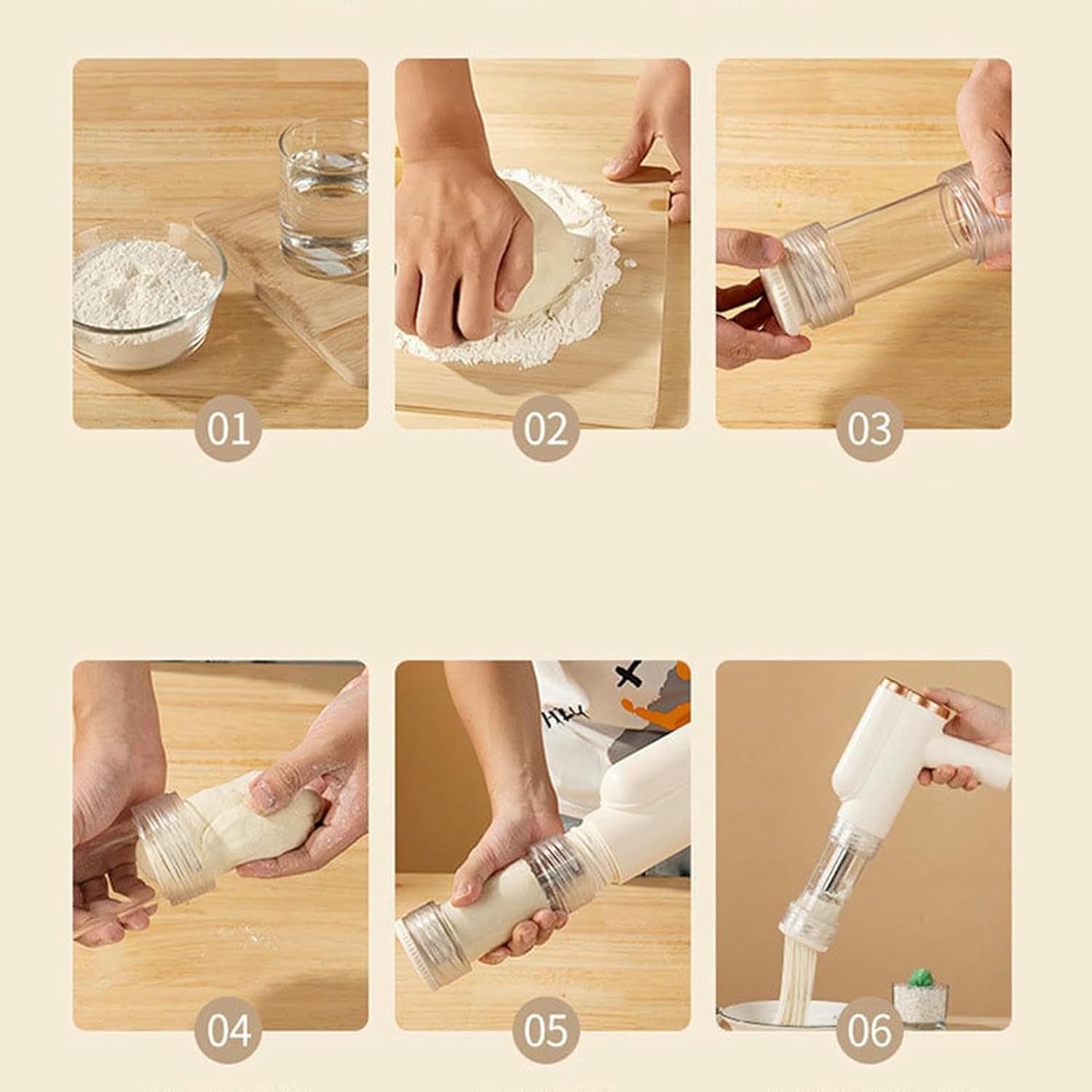 01

02

03

04

05

06