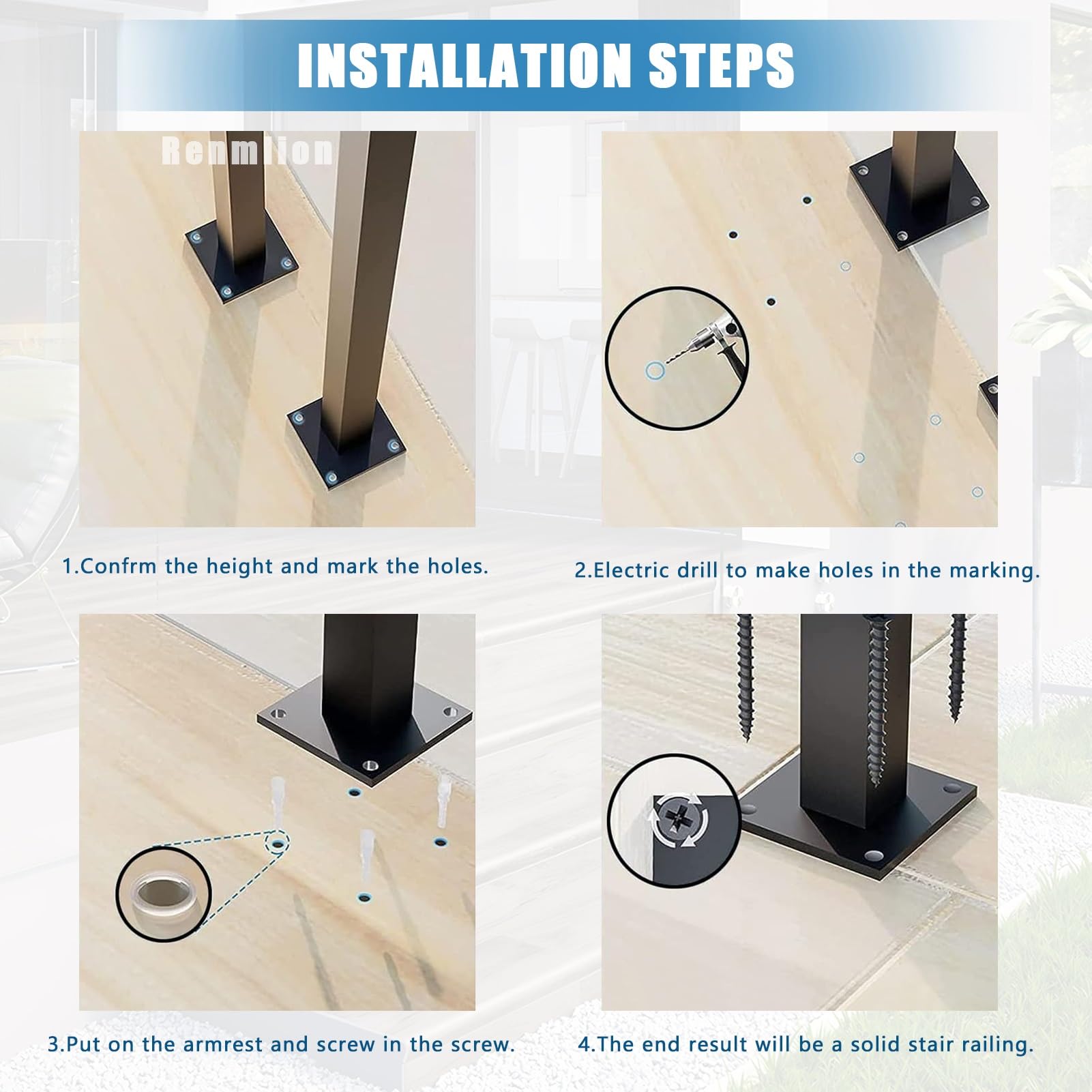 INSTALLATION STEPS

Renmlion

1.Confrm the height and mark the holes.

2.Electric drill to make holes in the marking.

3.Put on the armrest and screw in the screw.

4.The end result will be a solid stair railing.