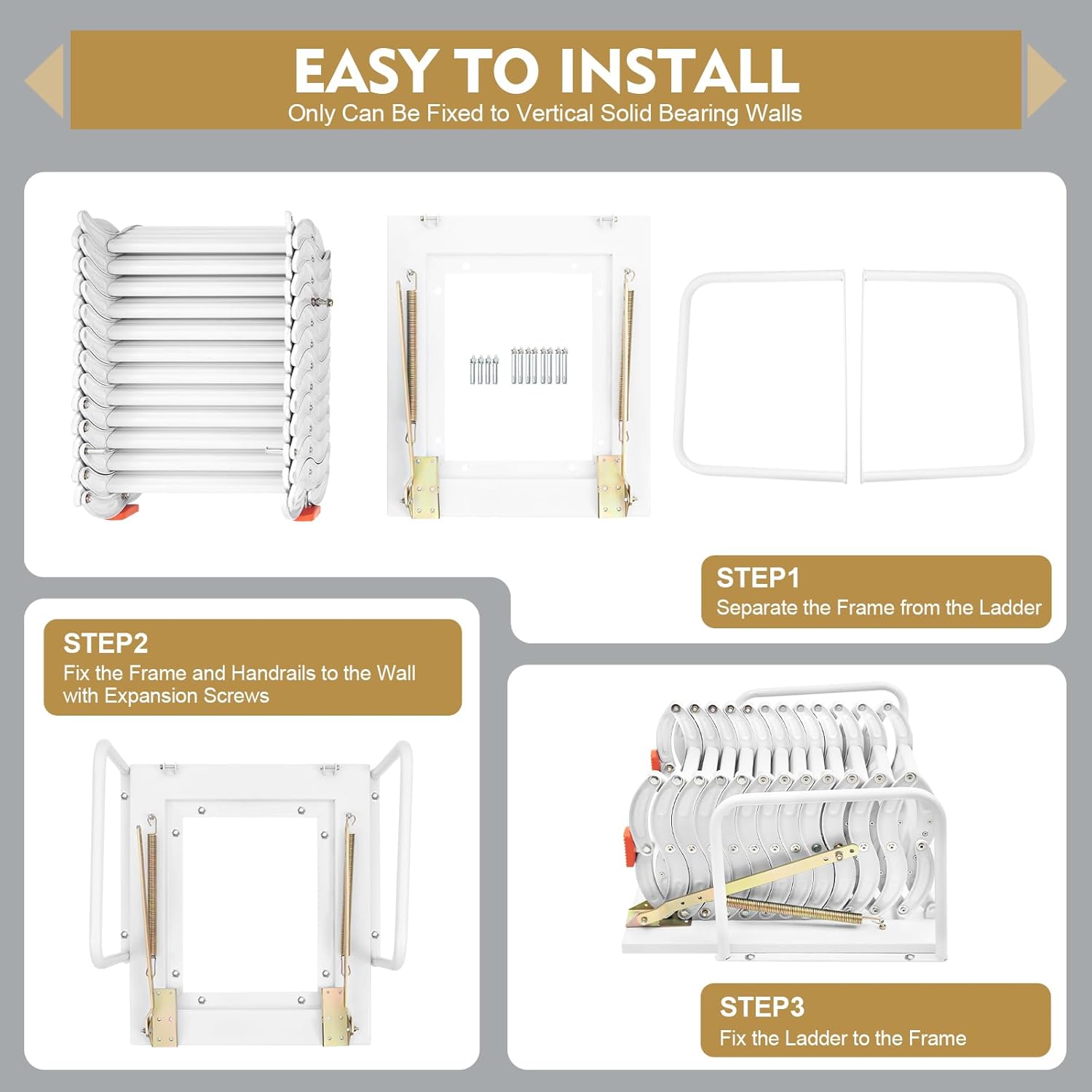 EASY TO INSTALL
Only Can Be Fixed to Vertical Solid Bearing Walls

STEP1
Separate the Frame from the Ladder

STEP2
Fix the Frame and Handrails to the Wall with Expansion Screws

STEP3
Fix the Ladder to the Frame