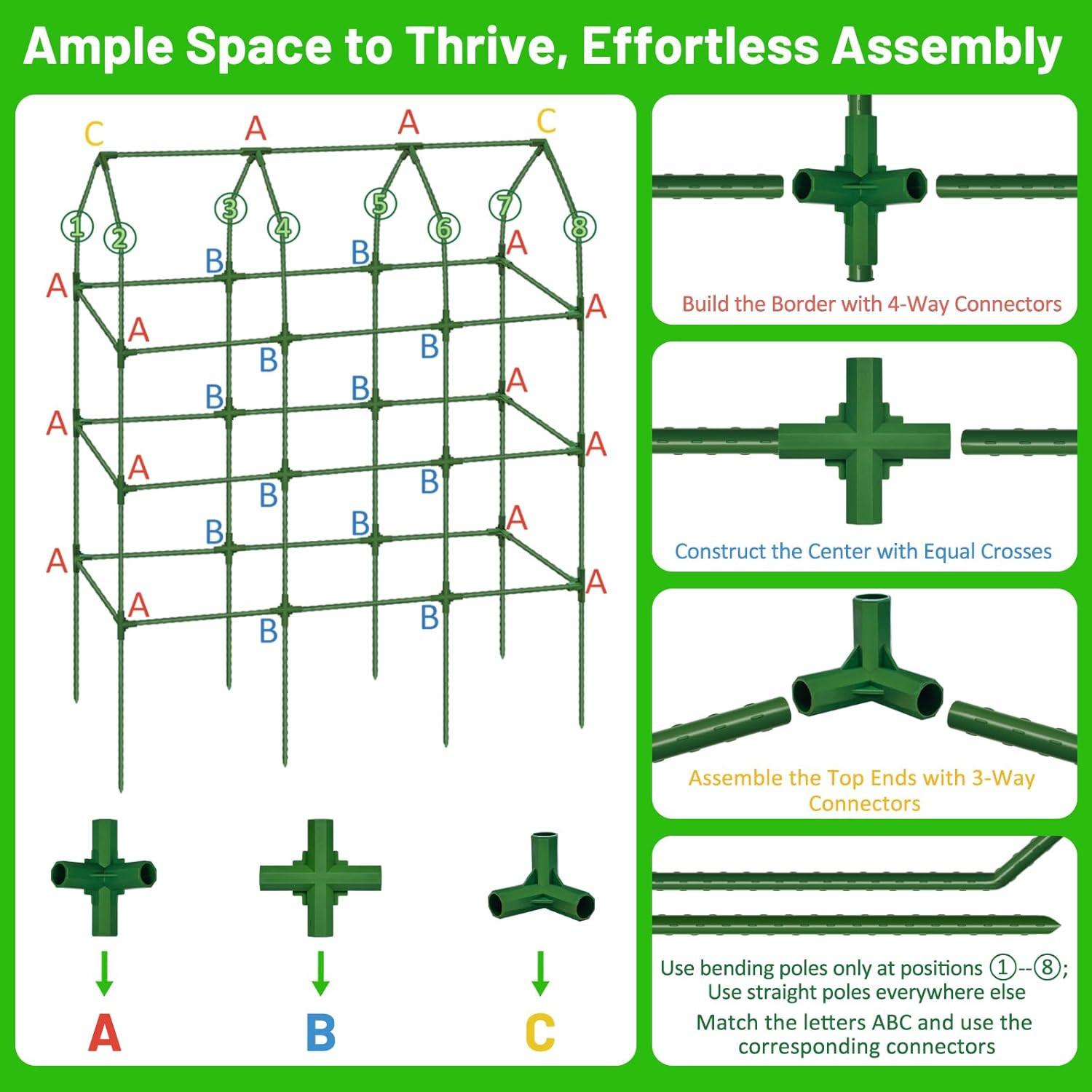 Ample Space to Thrive, Effortless Assembly

C A A C

① ② ③ ④ ⑤ ⑥ ⑦ ⑧

A B B A
A A
B B

A B B A
A A
B B

A B B A
A A
B B

A B C

Build the Border with 4-Way Connectors

Construct the Center with Equal Crosses

Assemble the Top Ends with 3-Way Connectors

Use bending poles only at positions ①--⑧; Use straight poles everywhere else
Match the letters ABC and use the corresponding connectors