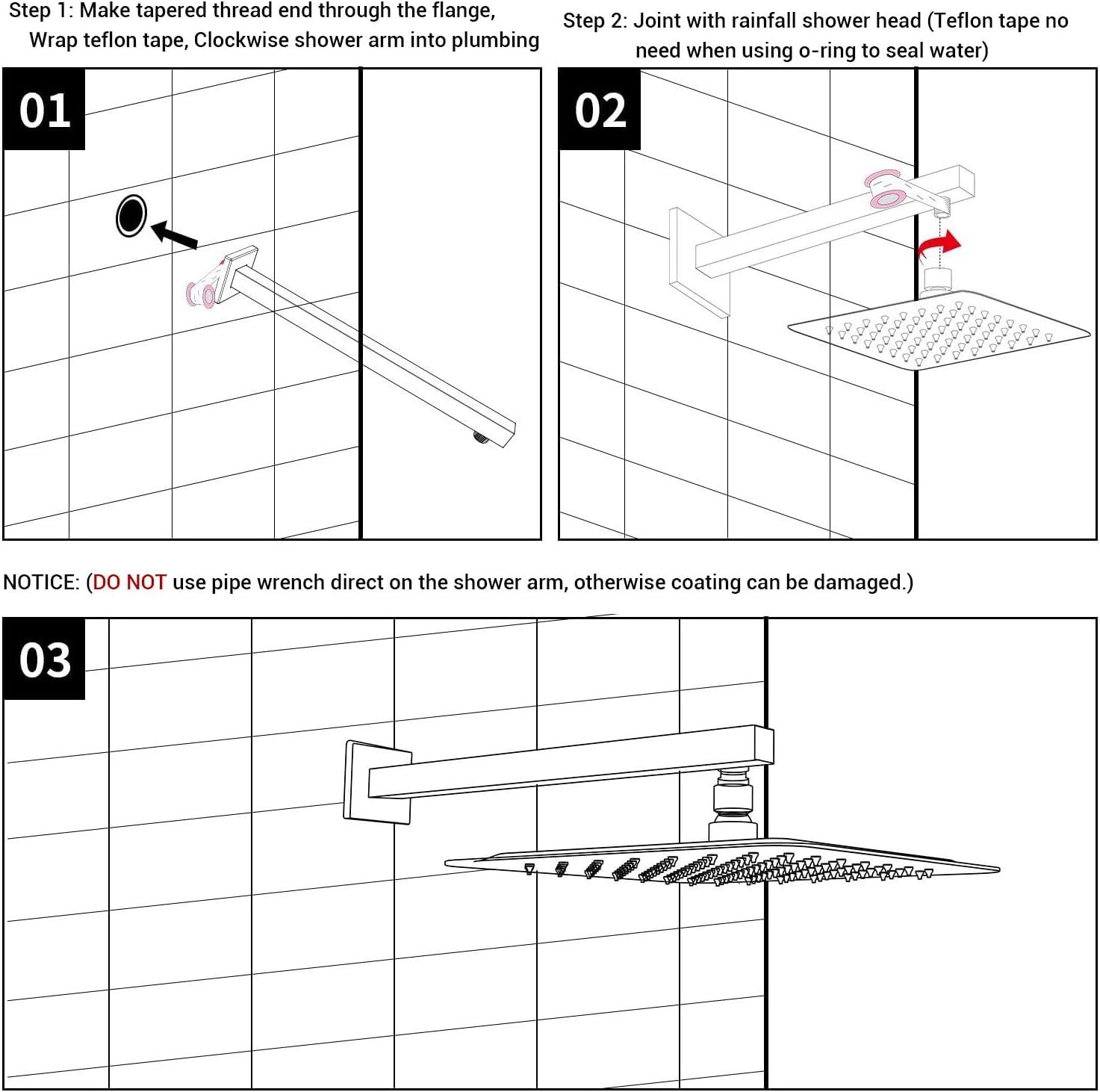 Step 1: Make tapered thread end through the flange, Wrap teflon tape, Clockwise shower arm into plumbing

01

Step 2: Joint with rainfall shower head (Teflon tape no need when using o-ring to seal water)

02

NOTICE: (DO NOT use pipe wrench direct on the shower arm, otherwise coating can be damaged.)

03