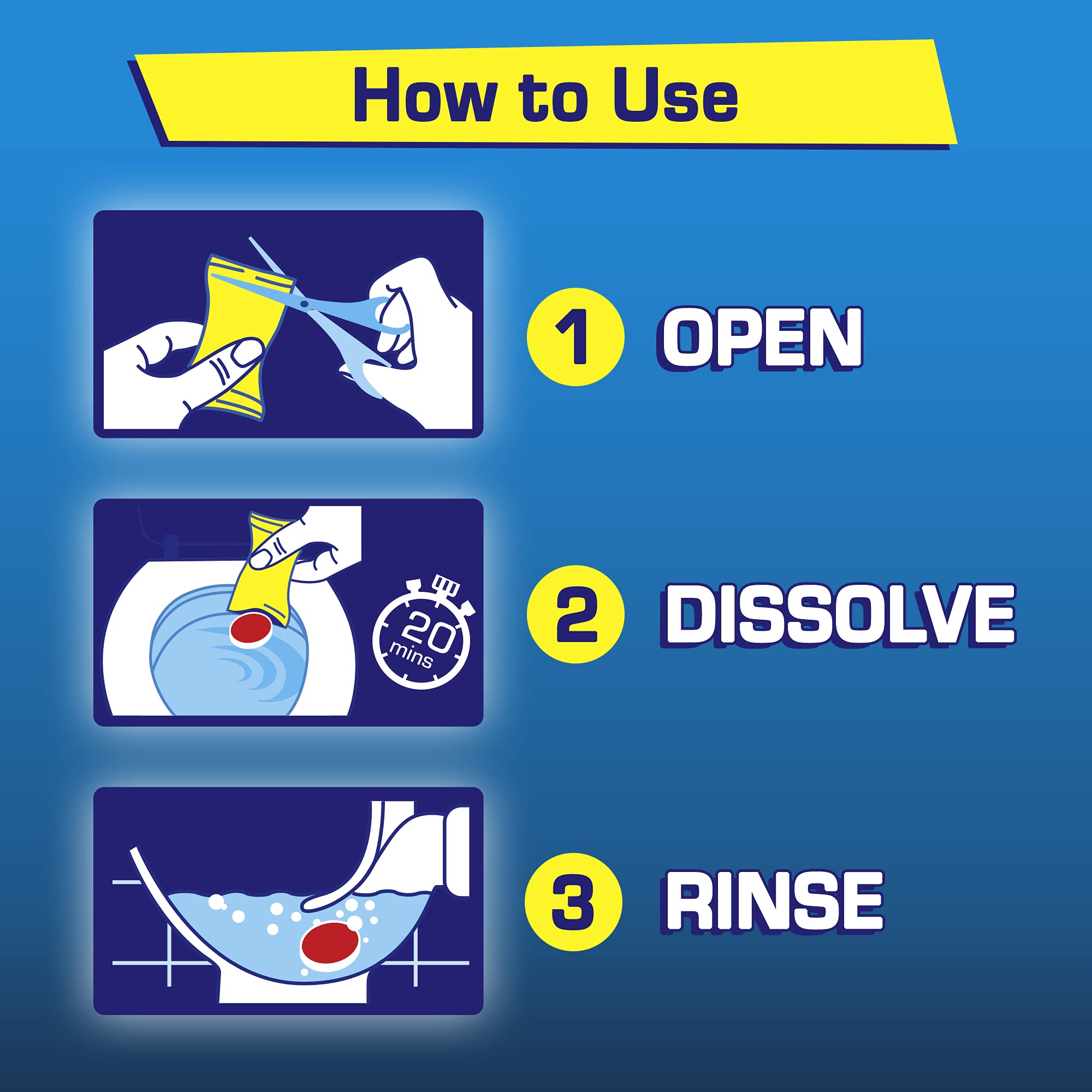 How to Use

1 OPEN

20 mins

2 DISSOLVE

3 RINSE