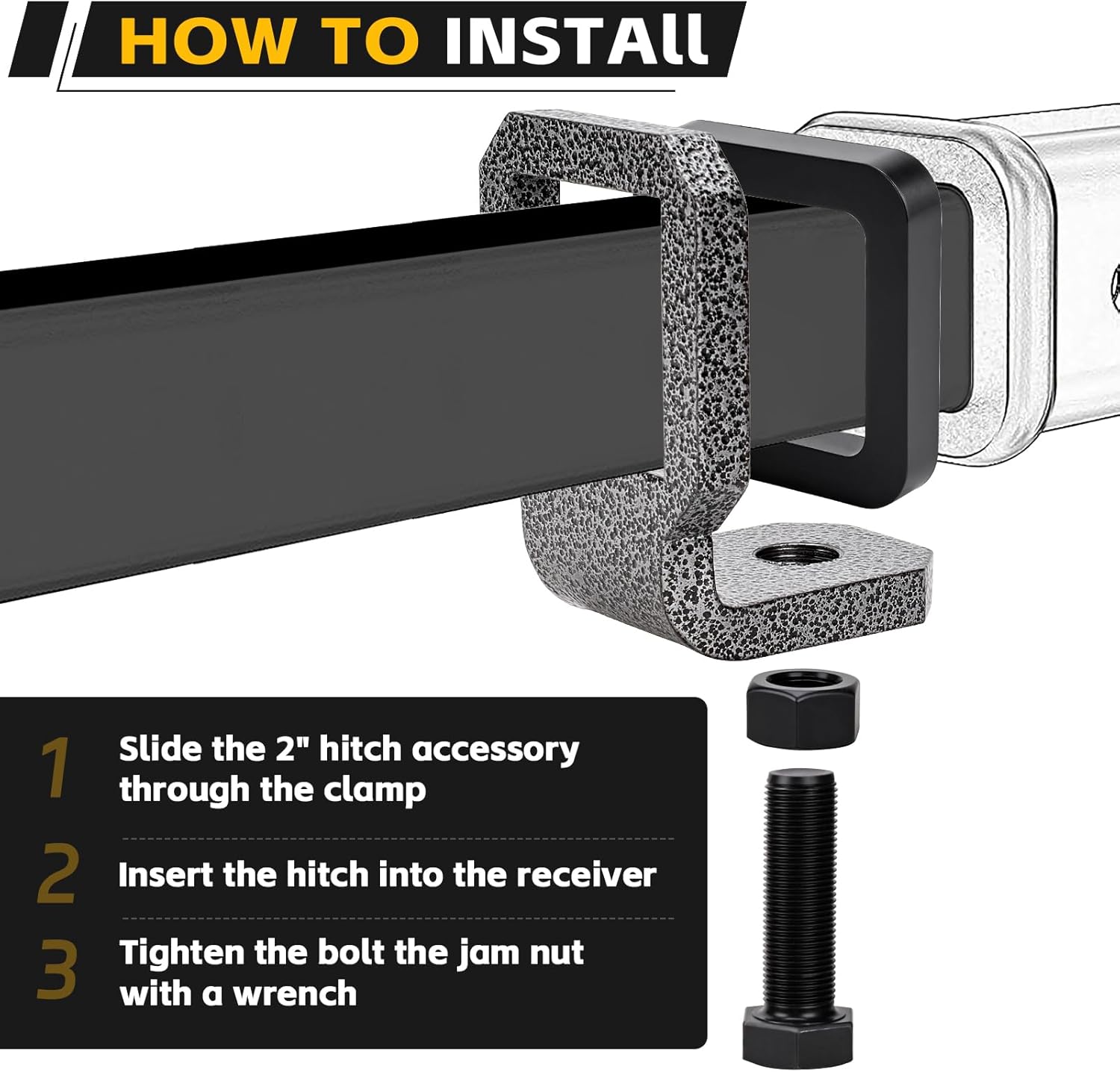 HOW TO INSTALL

1 Slide the 2" hitch accessory through the clamp

2 Insert the hitch into the receiver

3 Tighten the bolt the jam nut with a wrench