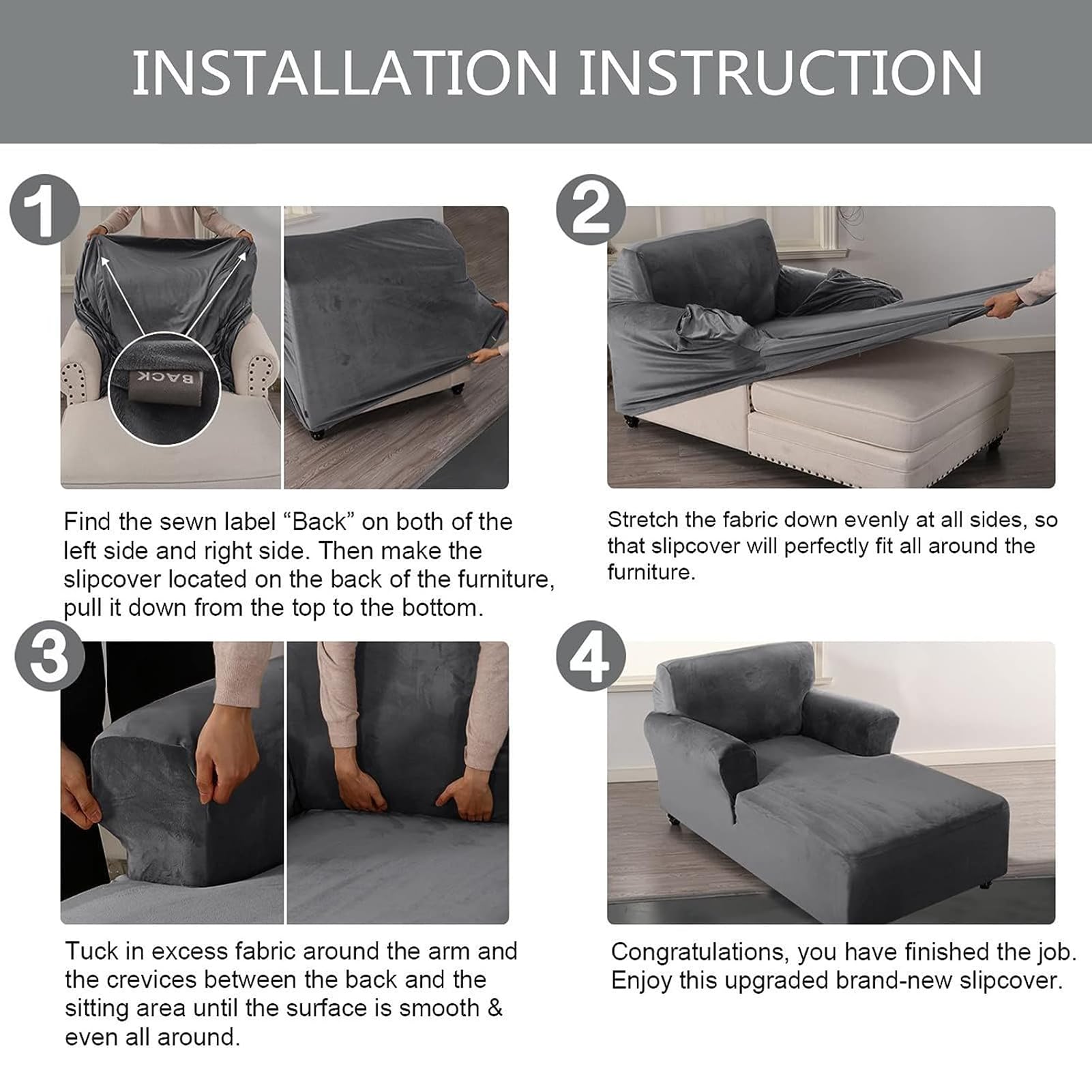 INSTALLATION INSTRUCTION

1

BACK

Find the sewn label “Back” on both of the left side and right side. Then make the slipcover located on the back of the furniture, pull it down from the top to the bottom.

2

Stretch the fabric down evenly at all sides, so that slipcover will perfectly fit all around the furniture.

3

Tuck in excess fabric around the arm and the crevices between the back and the sitting area until the surface is smooth & even all around.

4

Congratulations, you have finished the job. Enjoy this upgraded brand-new slipcover.