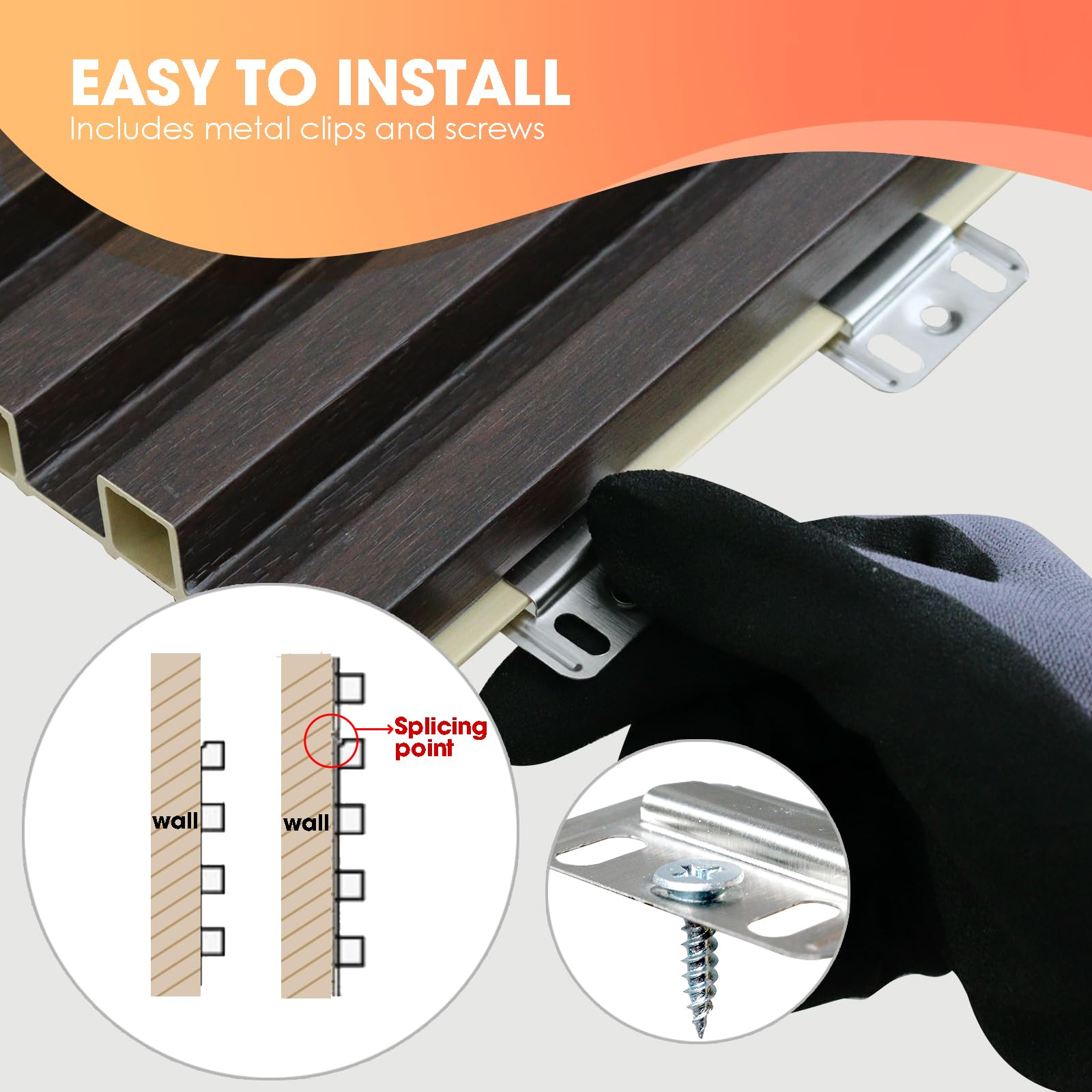 EASY TO INSTALL
Includes metal clips and screws

wall

wall

Splicing point