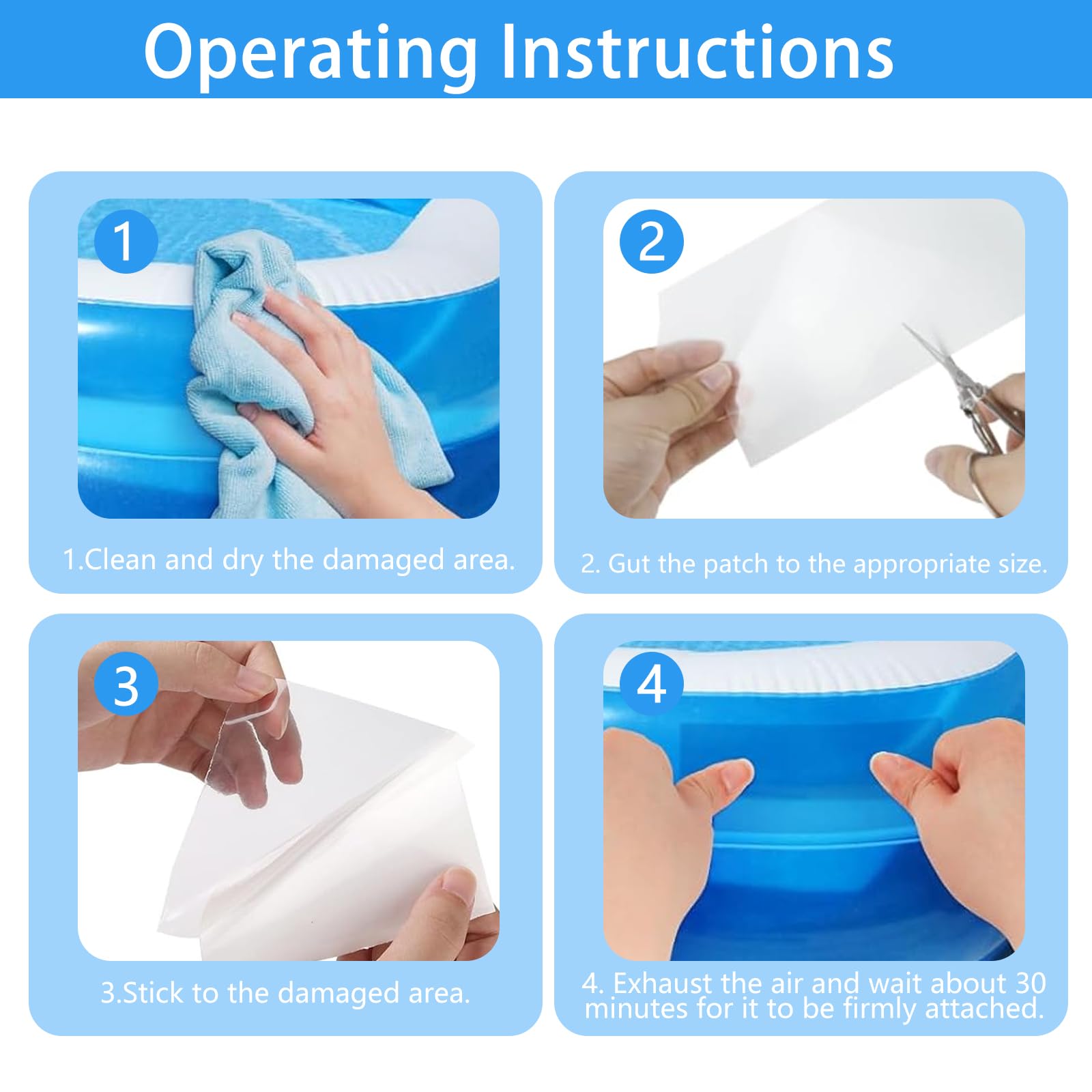 Operating Instructions

1

1.Clean and dry the damaged area.

2

2. Gut the patch to the appropriate size.

3

3.Stick to the damaged area.

4

4. Exhaust the air and wait about 30 minutes for it to be firmly attached.