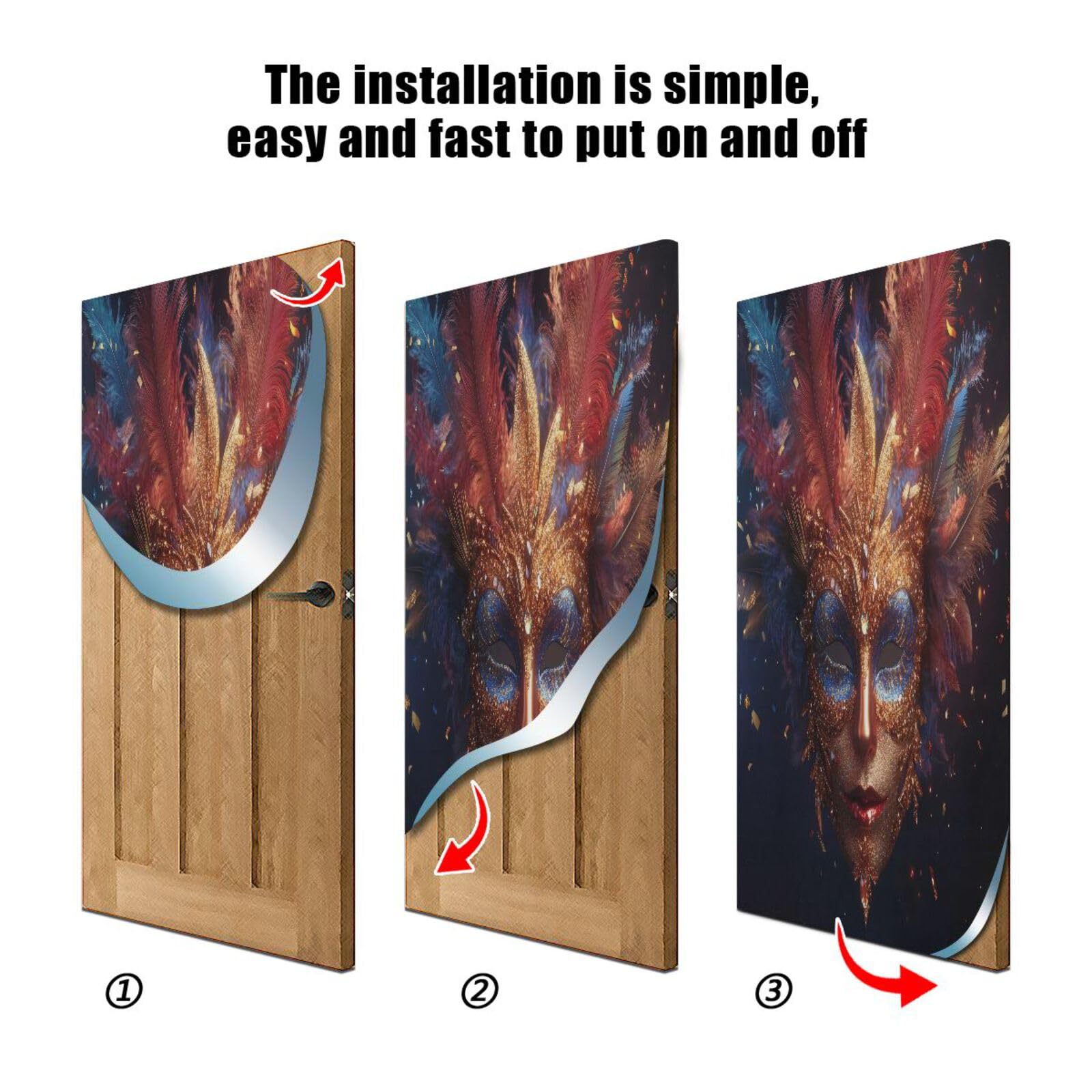 The installation is simple, easy and fast to put on and off

①

②

③