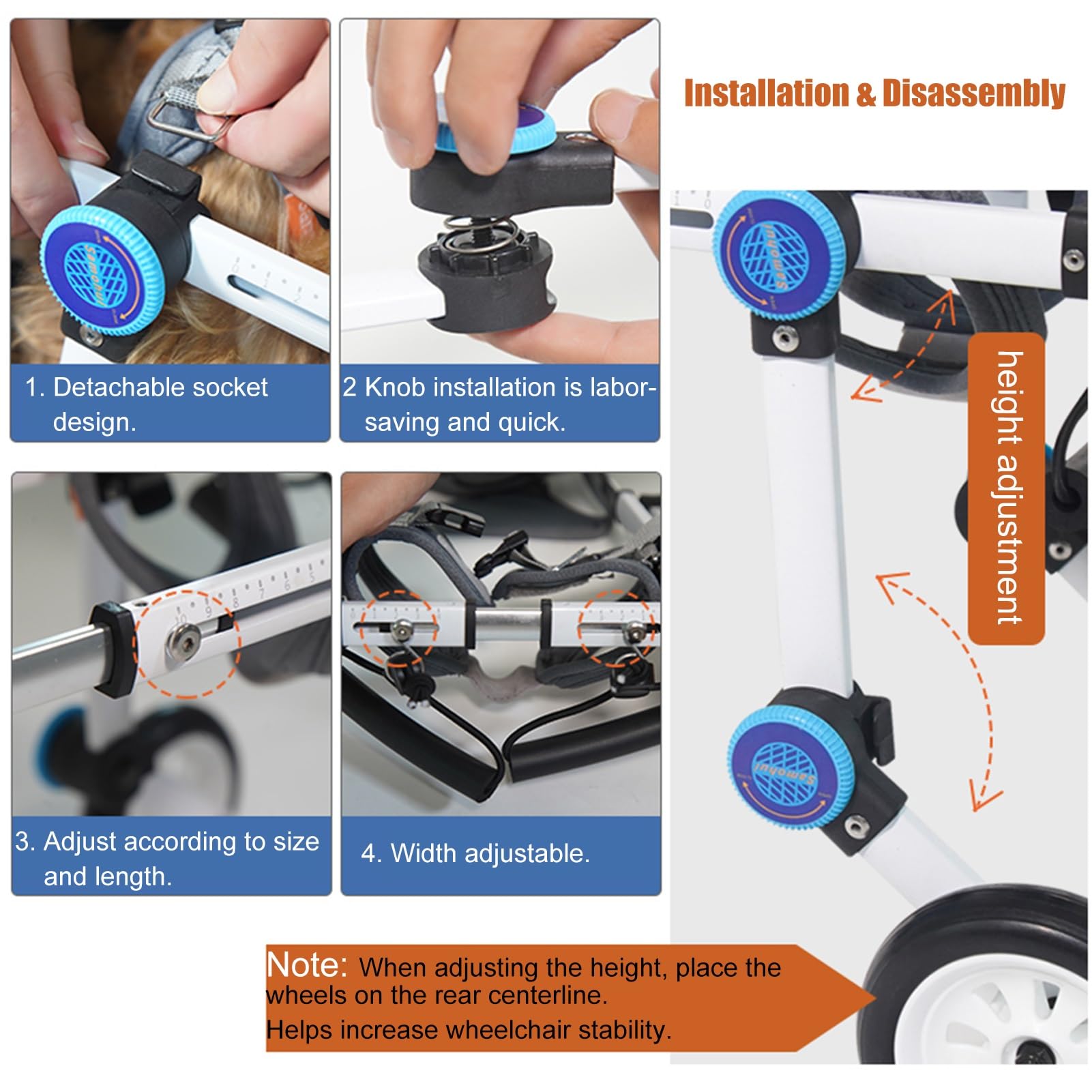 Installation & Disassembly

Samohui

1. Detachable socket design.

2 Knob installation is labor-saving and quick.

Samohui

height adjustment

3. Adjust according to size and length.

4. Width adjustable.

Samohui

Note: When adjusting the height, place the wheels on the rear centerline.
Helps increase wheelchair stability.