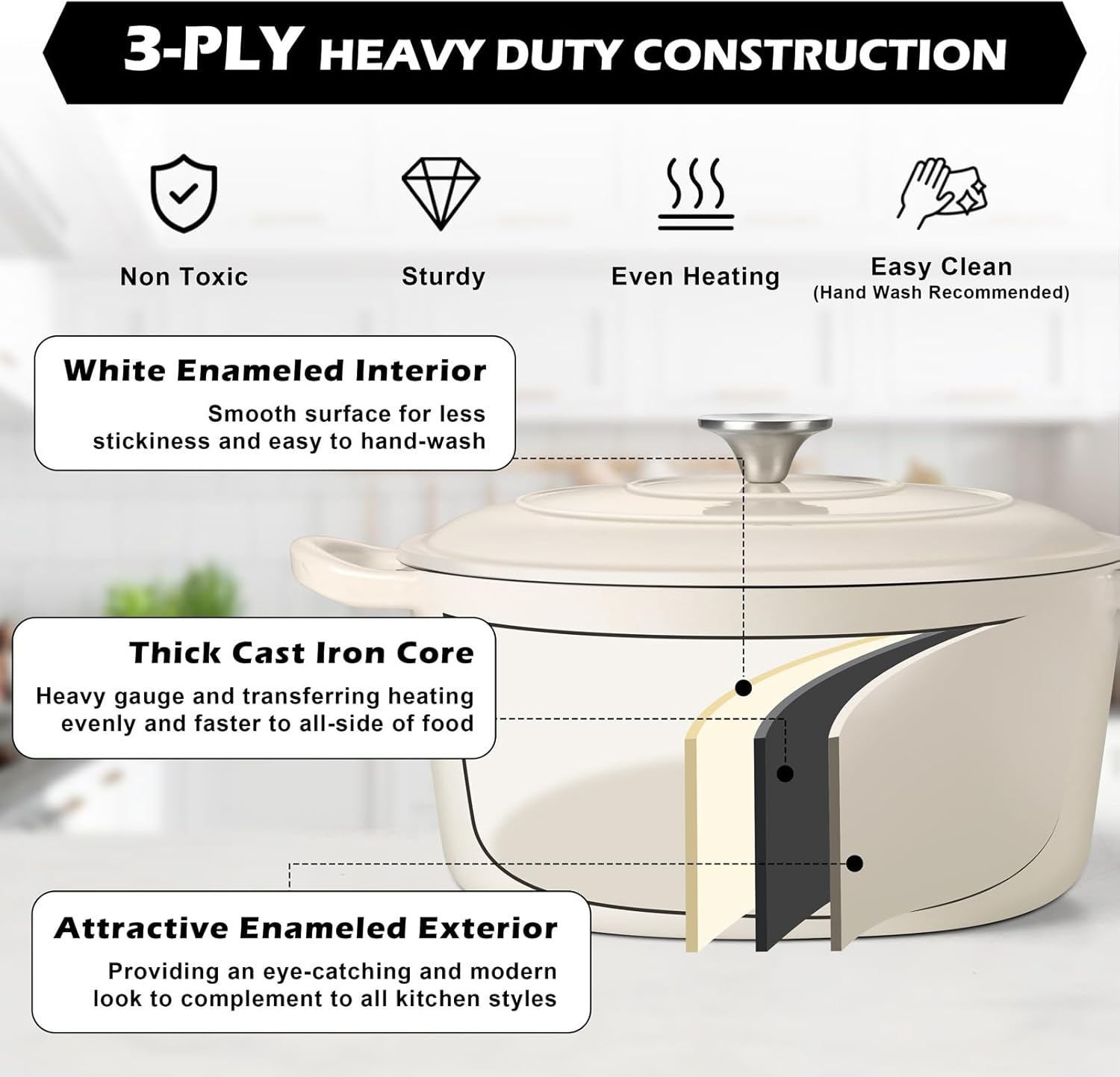 3-PLY HEAVY DUTY CONSTRUCTION

Non Toxic

Sturdy

Even Heating

Easy Clean
(Hand Wash Recommended)

White Enameled Interior
Smooth surface for less stickiness and easy to hand-wash

Thick Cast Iron Core
Heavy gauge and transferring heating evenly and faster to all-side of food

Attractive Enameled Exterior
Providing an eye-catching and modern look to complement to all kitchen styles