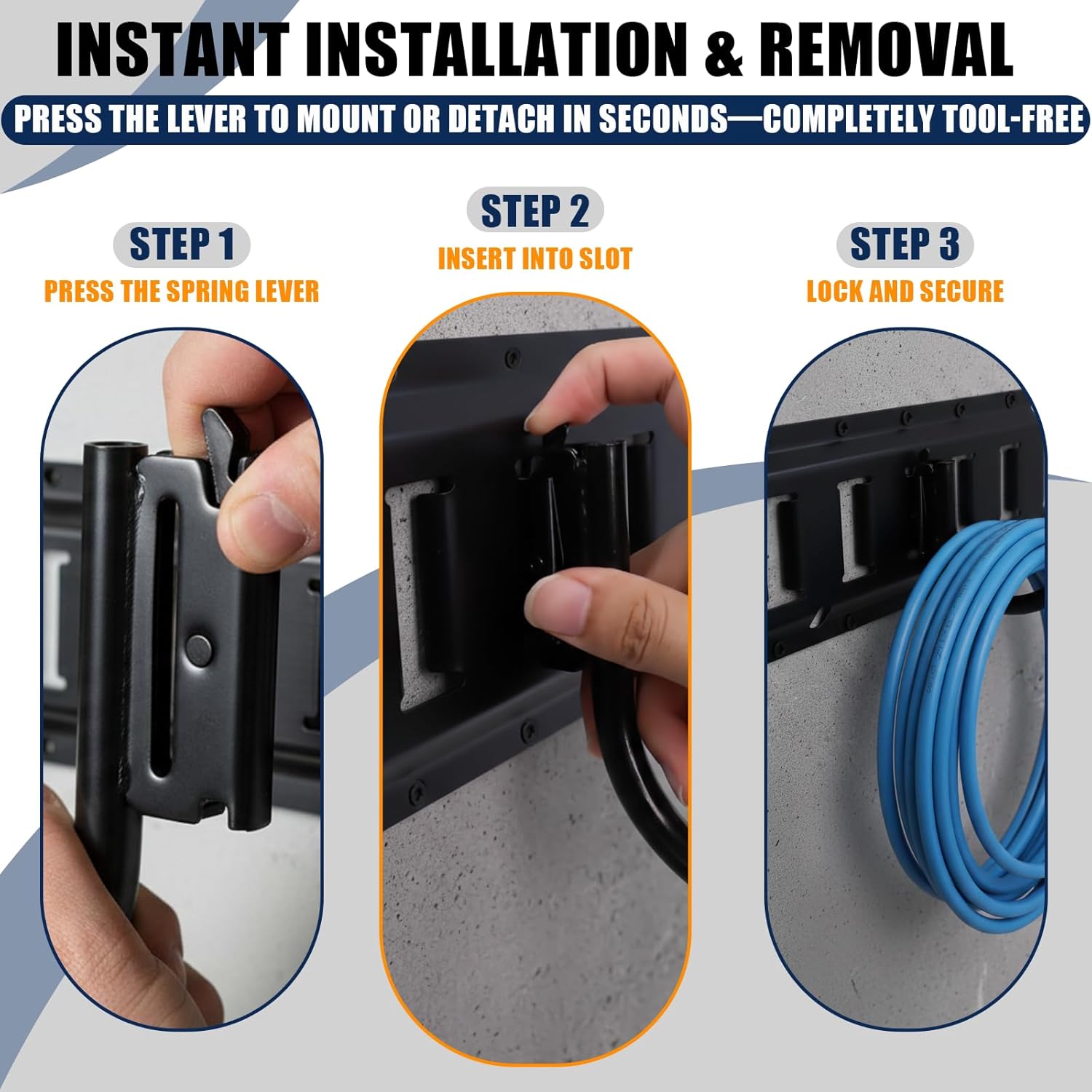 INSTANT INSTALLATION & REMOVAL

PRESS THE LEVER TO MOUNT OR DETACH IN SECONDS—COMPLETELY TOOL-FREE

STEP 1
PRESS THE SPRING LEVER

STEP 2
INSERT INTO SLOT

STEP 3
LOCK AND SECURE