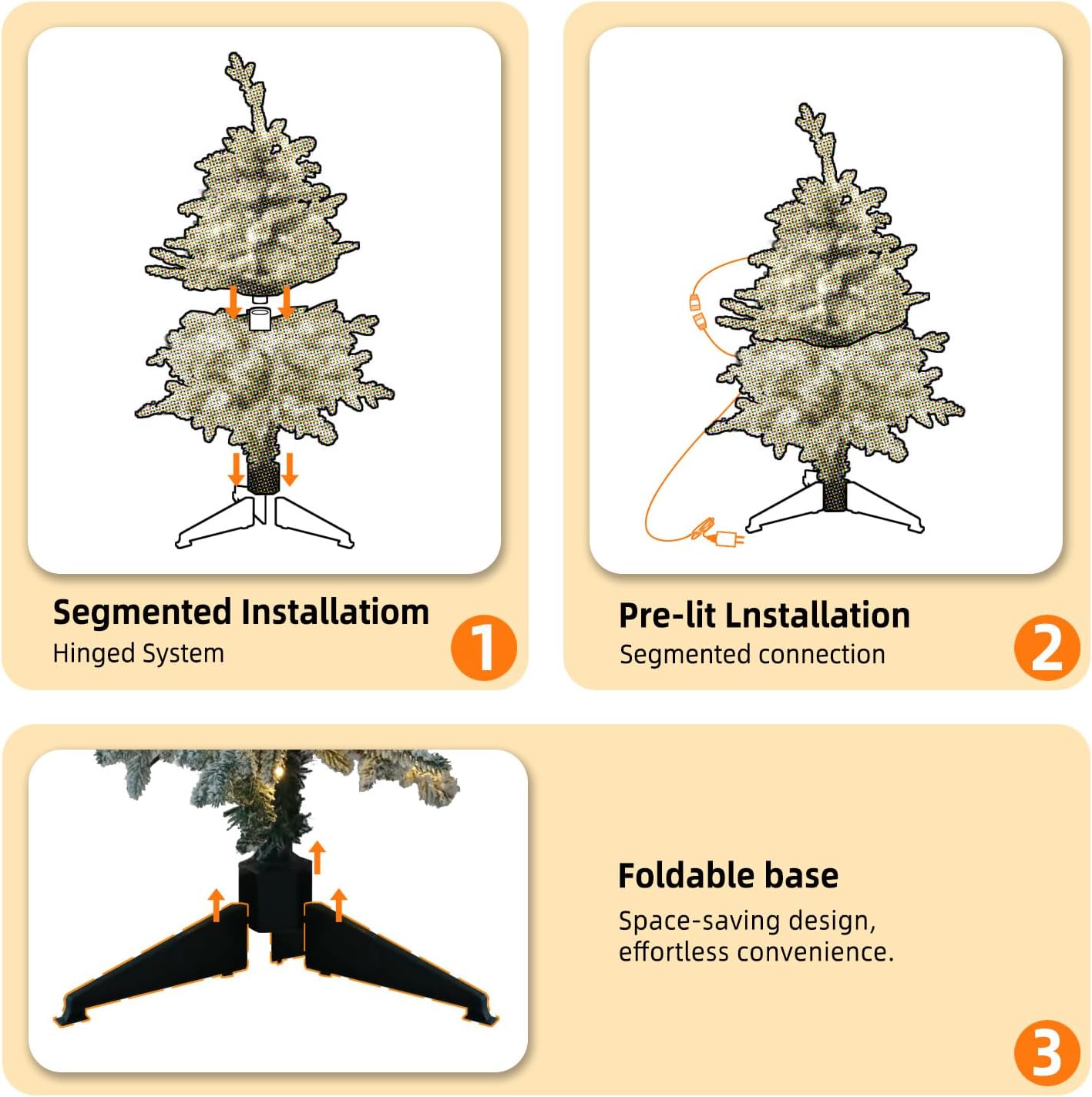 Segmented Installatiom
Hinged System
1

Pre-lit Lnstallation
Segmented connection
2

Foldable base
Space-saving design, effortless convenience.
3