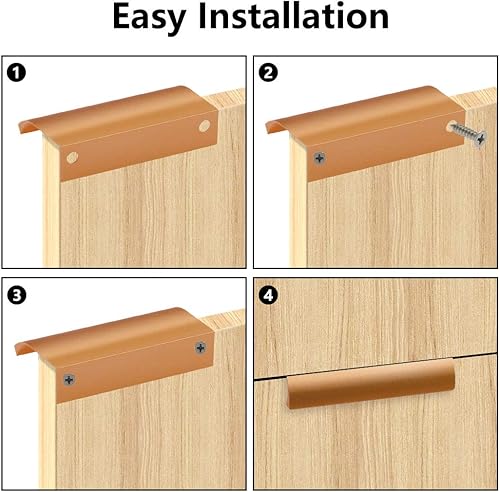 Easy Installation

1

2

3

4