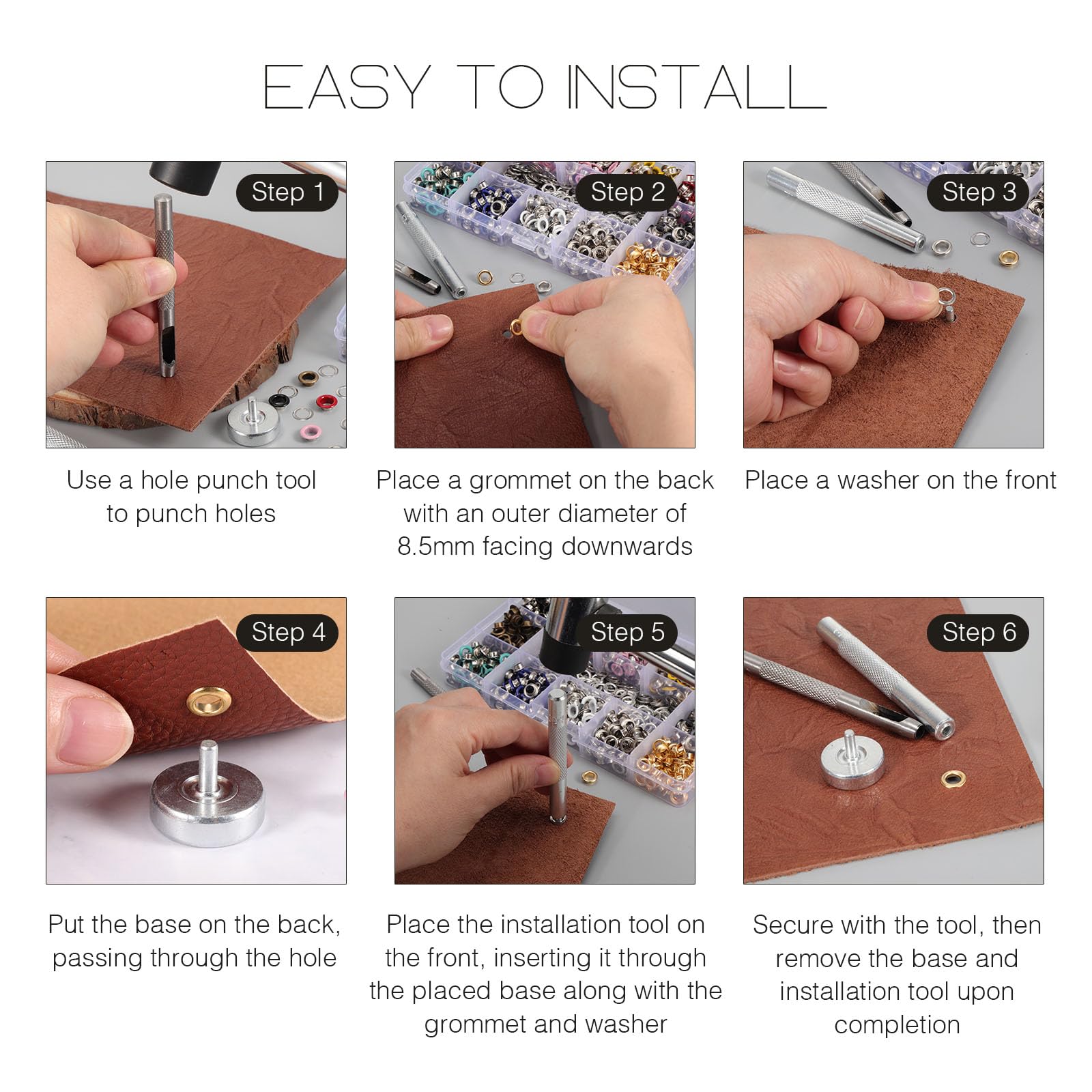 EASY TO INSTALL

Step 1

Use a hole punch tool to punch holes

Step 2

Place a grommet on the back with an outer diameter of 8.5mm facing downwards

Step 3

Place a washer on the front

Step 4

Put the base on the back, passing through the hole

Step 5

Place the installation tool on the front, inserting it through the placed base along with the grommet and washer

Step 6

Secure with the tool, then remove the base and installation tool upon completion