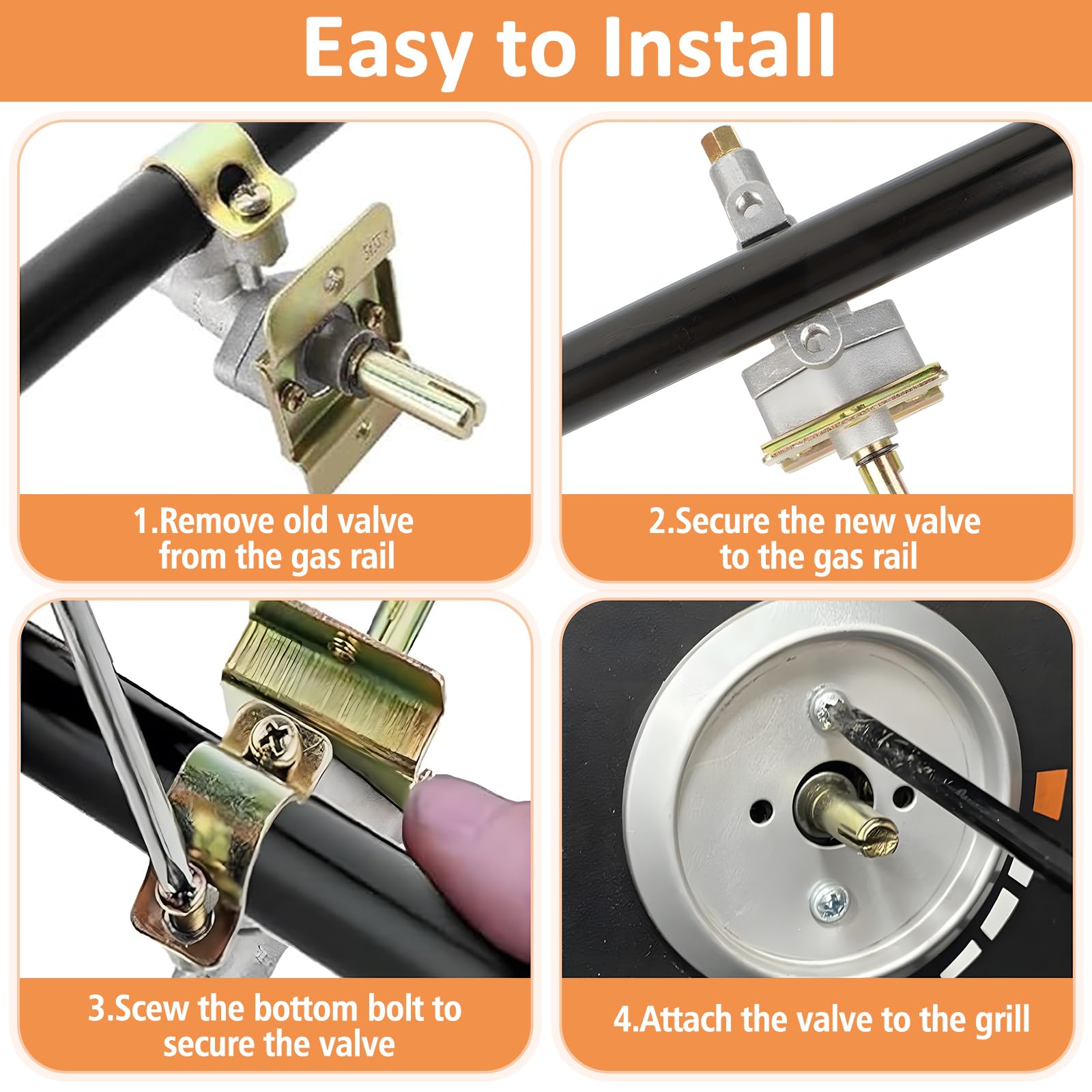 Easy to Install

1.Remove old valve from the gas rail

2.Secure the new valve to the gas rail

3.Scew the bottom bolt to secure the valve

4.Attach the valve to the grill