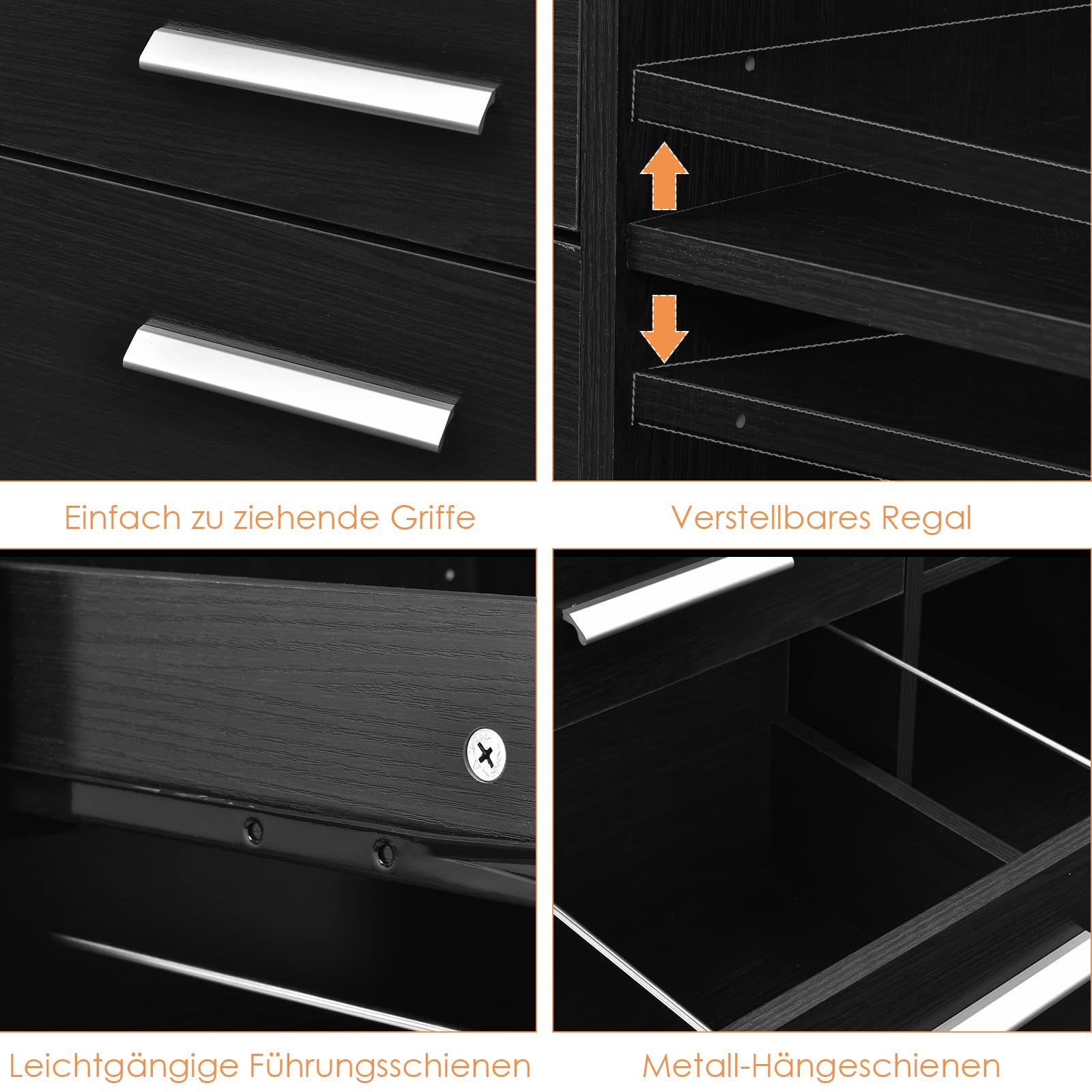 Einfach zu ziehende Griffe

Verstellbares Regal

Leichtgängige Führungsschienen

Metall-Hängeschienen