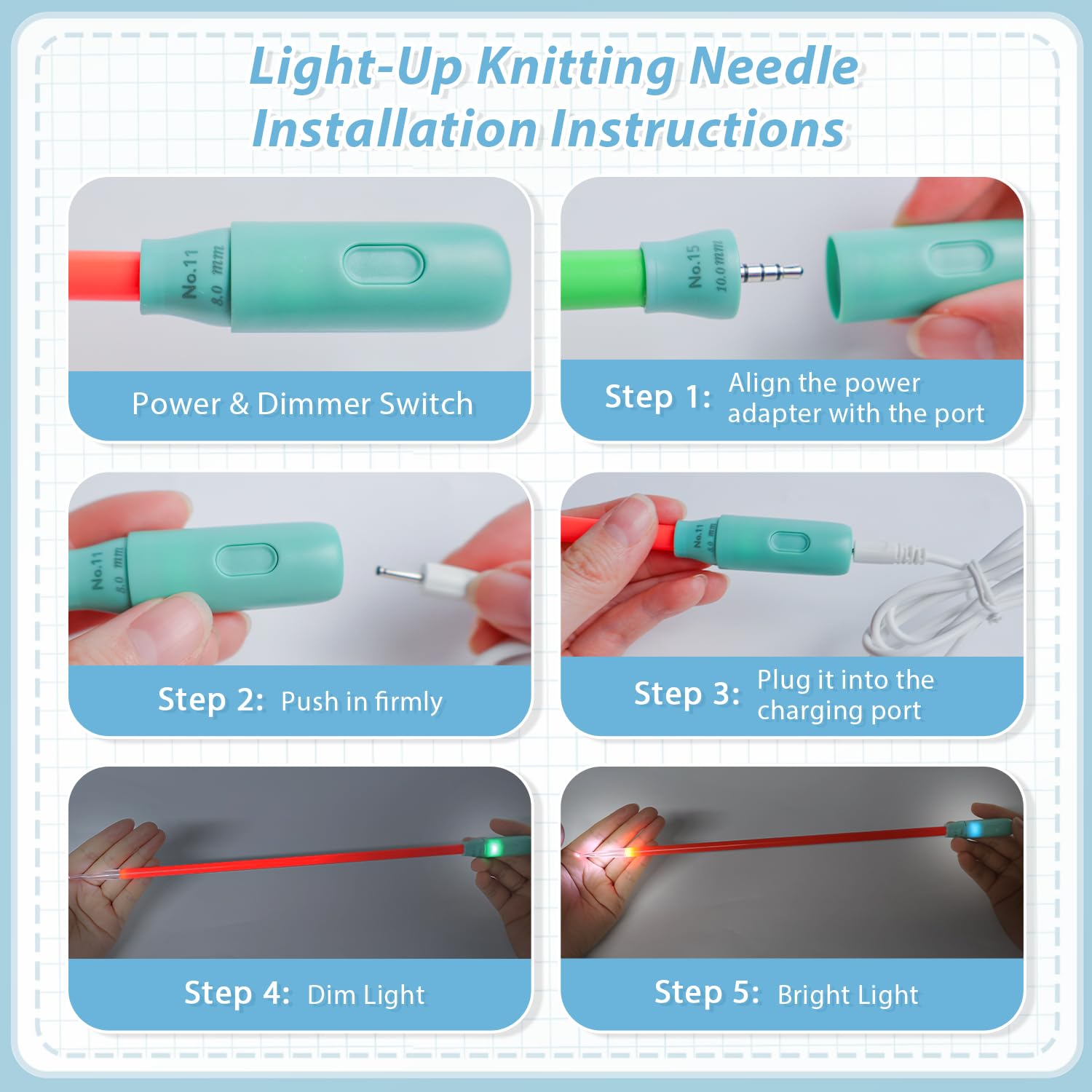 Light-Up Knitting Needle
Installation Instructions

No.11
8.0 mm

Power & Dimmer Switch

No.15
10.0 mm

Step 1: Align the power adapter with the port

No.11
8.0 mm

Step 2: Push in firmly

No.11
8.0 mm

Step 3: Plug it into the charging port

Step 4: Dim Light

Step 5: Bright Light