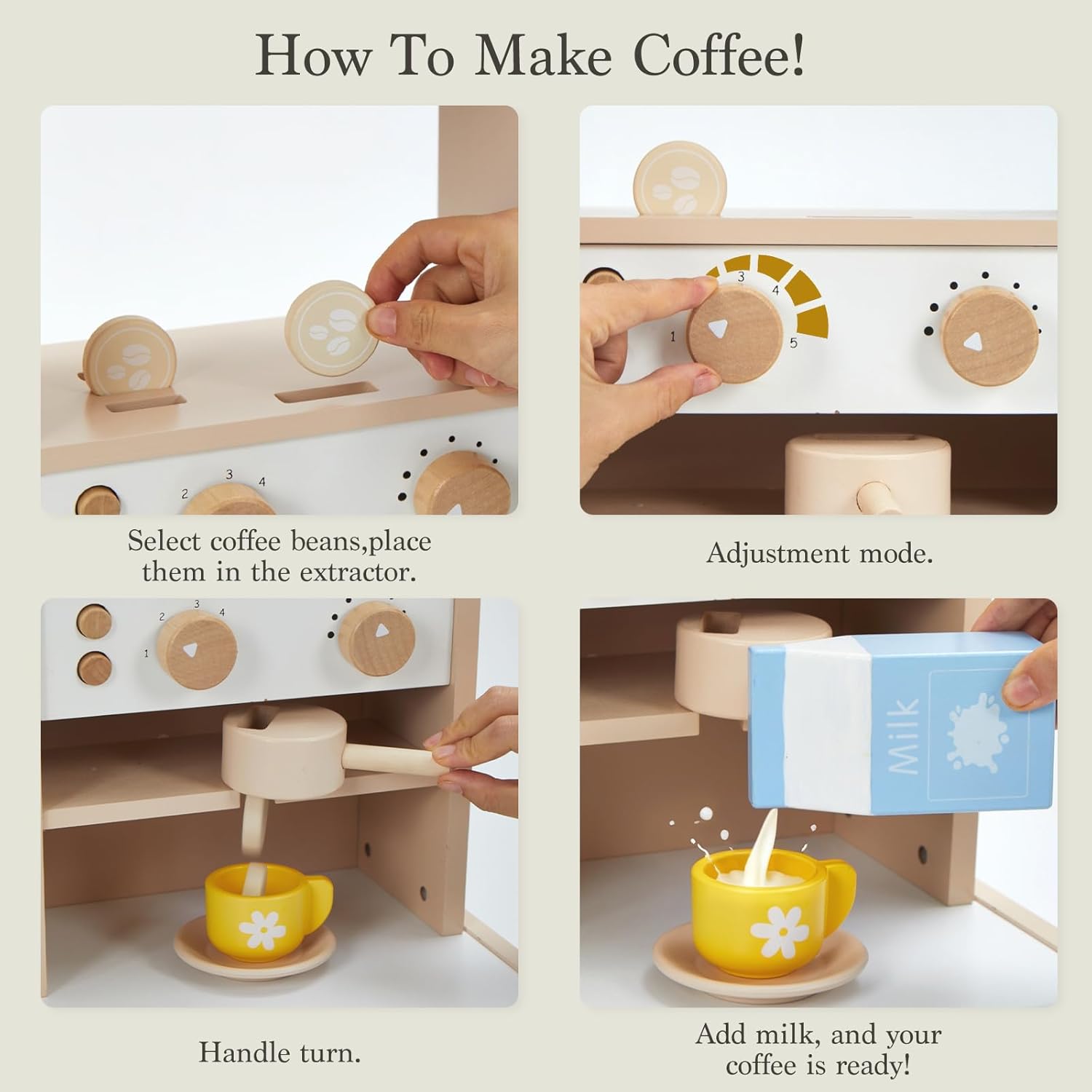 How To Make Coffee!

2 3 4

Select coffee beans,place them in the extractor.

1 3 4 5

Adjustment mode.

1 2 3 4

Handle turn.

Milk

Add milk, and your coffee is ready!