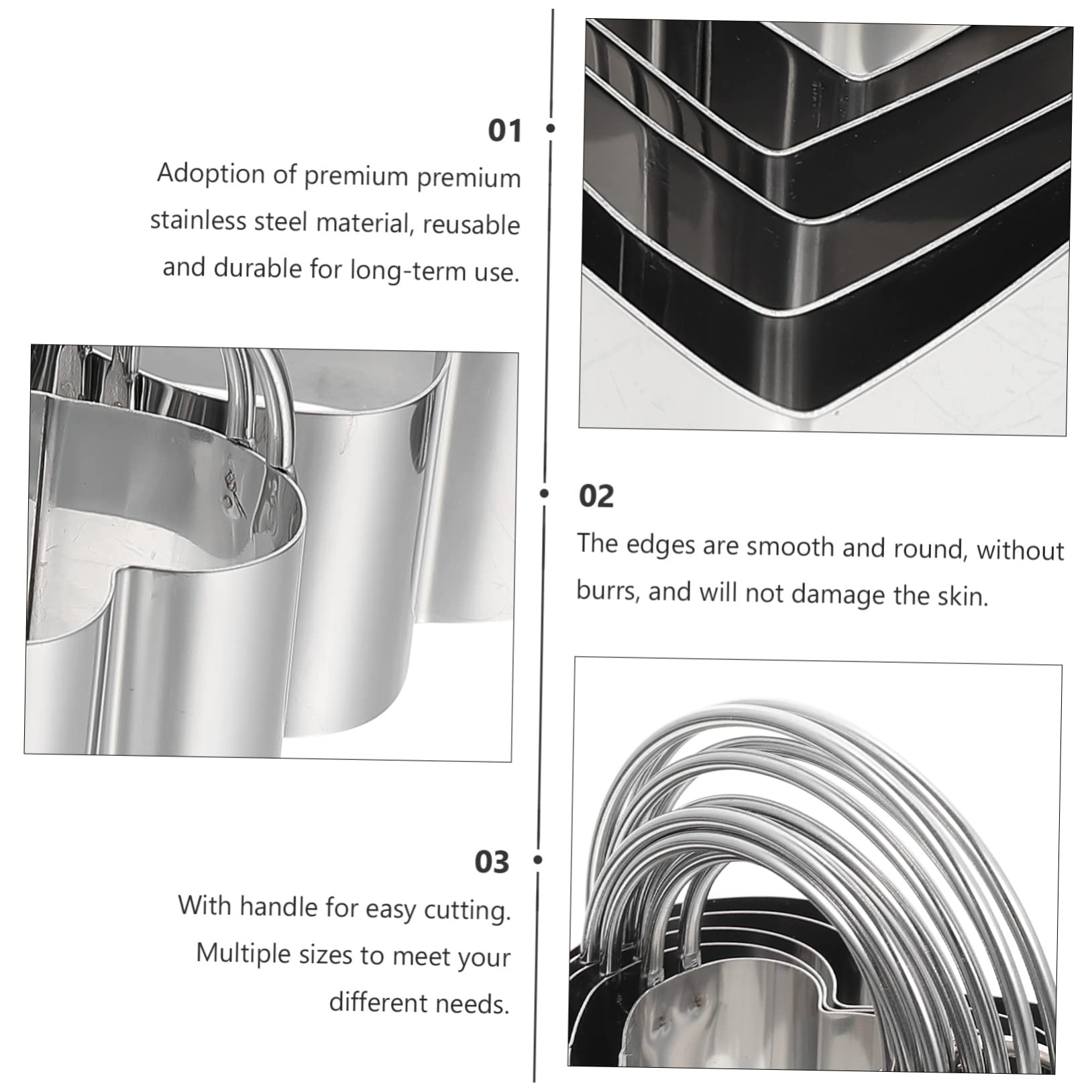 01

Adoption of premium premium stainless steel material, reusable and durable for long-term use.

02

The edges are smooth and round, without burrs, and will not damage the skin.

03

With handle for easy cutting. Multiple sizes to meet your different needs.