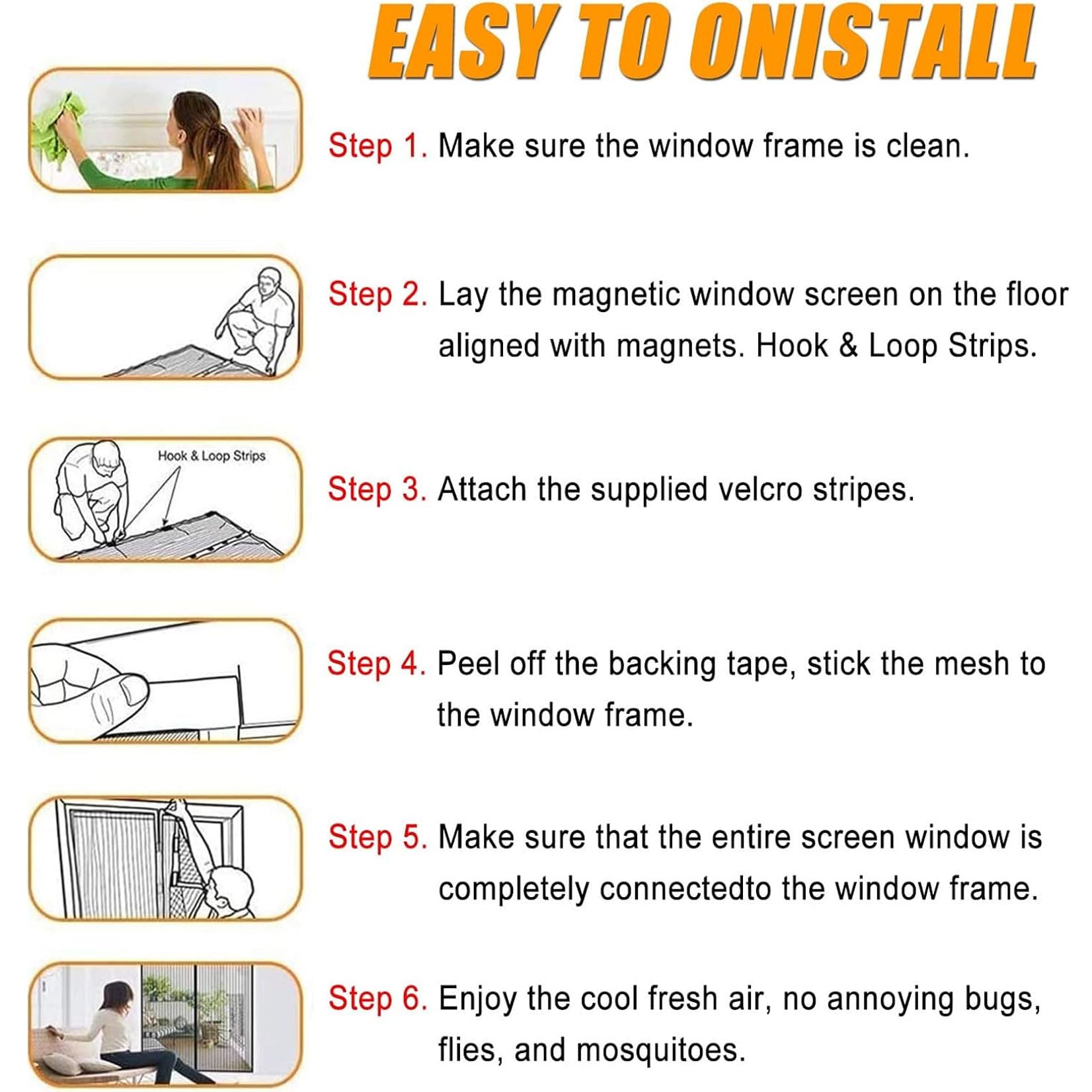 EASY TO ONISTALL

Step 1. Make sure the window frame is clean.

Step 2. Lay the magnetic window screen on the floor aligned with magnets. Hook & Loop Strips.

Hook & Loop Strips

Step 3. Attach the supplied velcro stripes.

Step 4. Peel off the backing tape, stick the mesh to the window frame.

Step 5. Make sure that the entire screen window is completely connectedto the window frame.

Step 6. Enjoy the cool fresh air, no annoying bugs, flies, and mosquitoes.