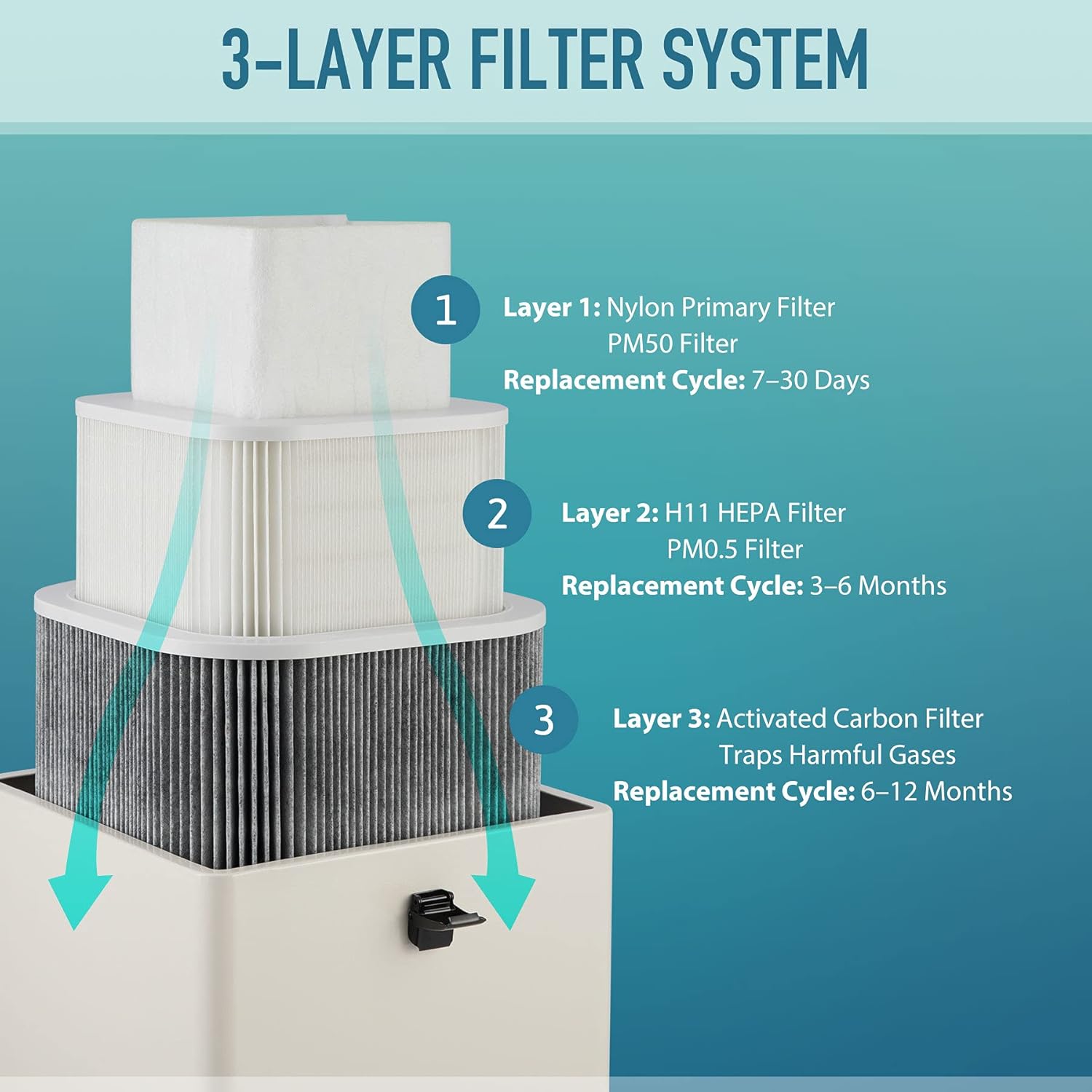 3-LAYER FILTER SYSTEM

1

Layer 1: Nylon Primary Filter
PM50 Filter
Replacement Cycle: 7–30 Days

2

Layer 2: H11 HEPA Filter
PM0.5 Filter
Replacement Cycle: 3–6 Months

3

Layer 3: Activated Carbon Filter
Traps Harmful Gases
Replacement Cycle: 6–12 Months