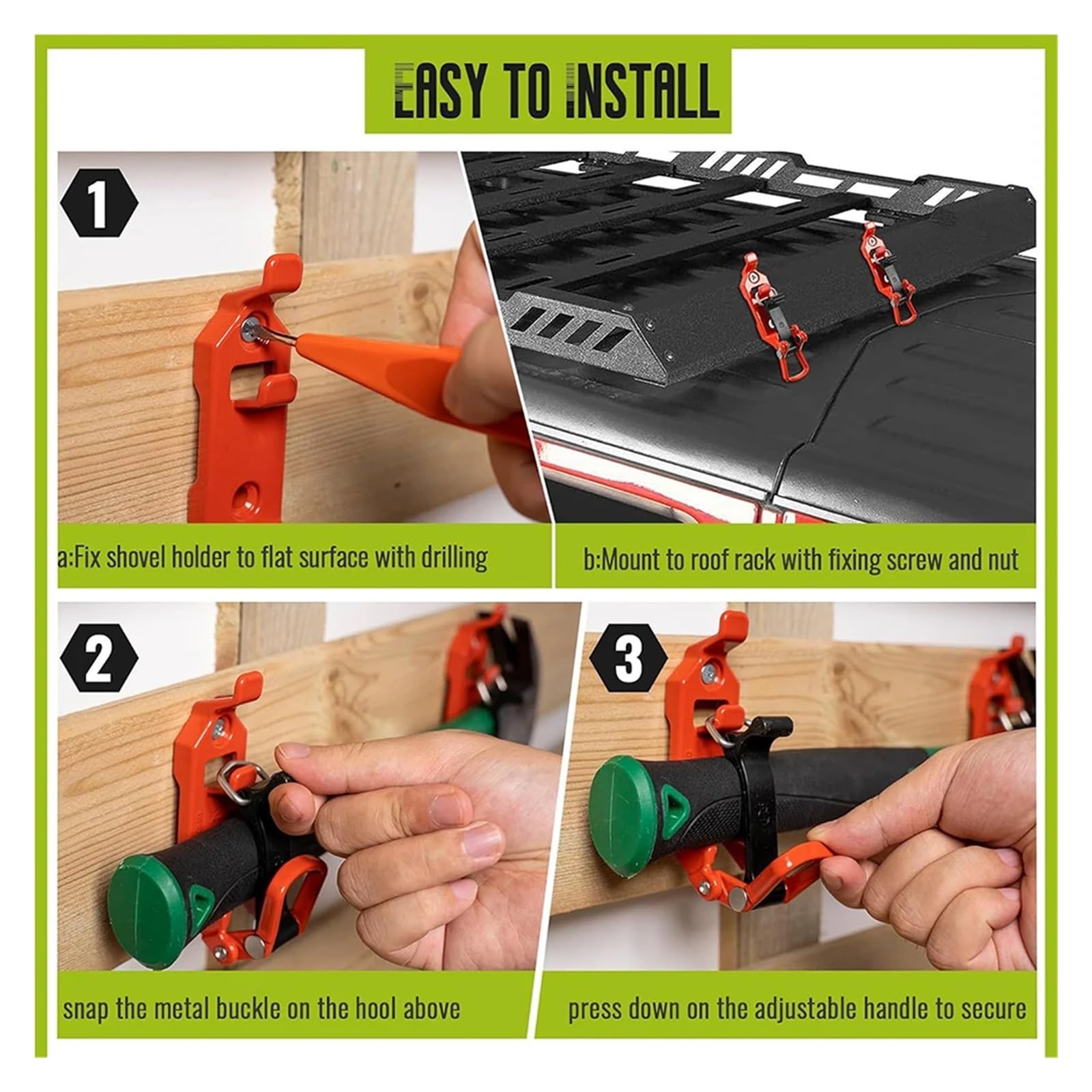 EASY TO INSTALL

1

a:Fix shovel holder to flat surface with drilling

b:Mount to roof rack with fixing screw and nut

2

snap the metal buckle on the hool above

3

press down on the adjustable handle to secure