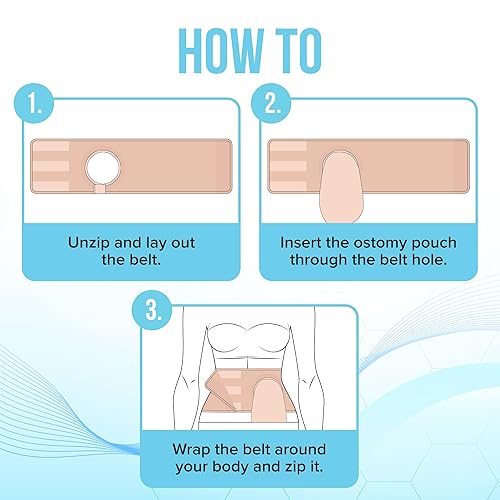 HOW TO

1.

Unzip and lay out the belt.

2.

Insert the ostomy pouch through the belt hole.

3.

Wrap the belt around your body and zip it.