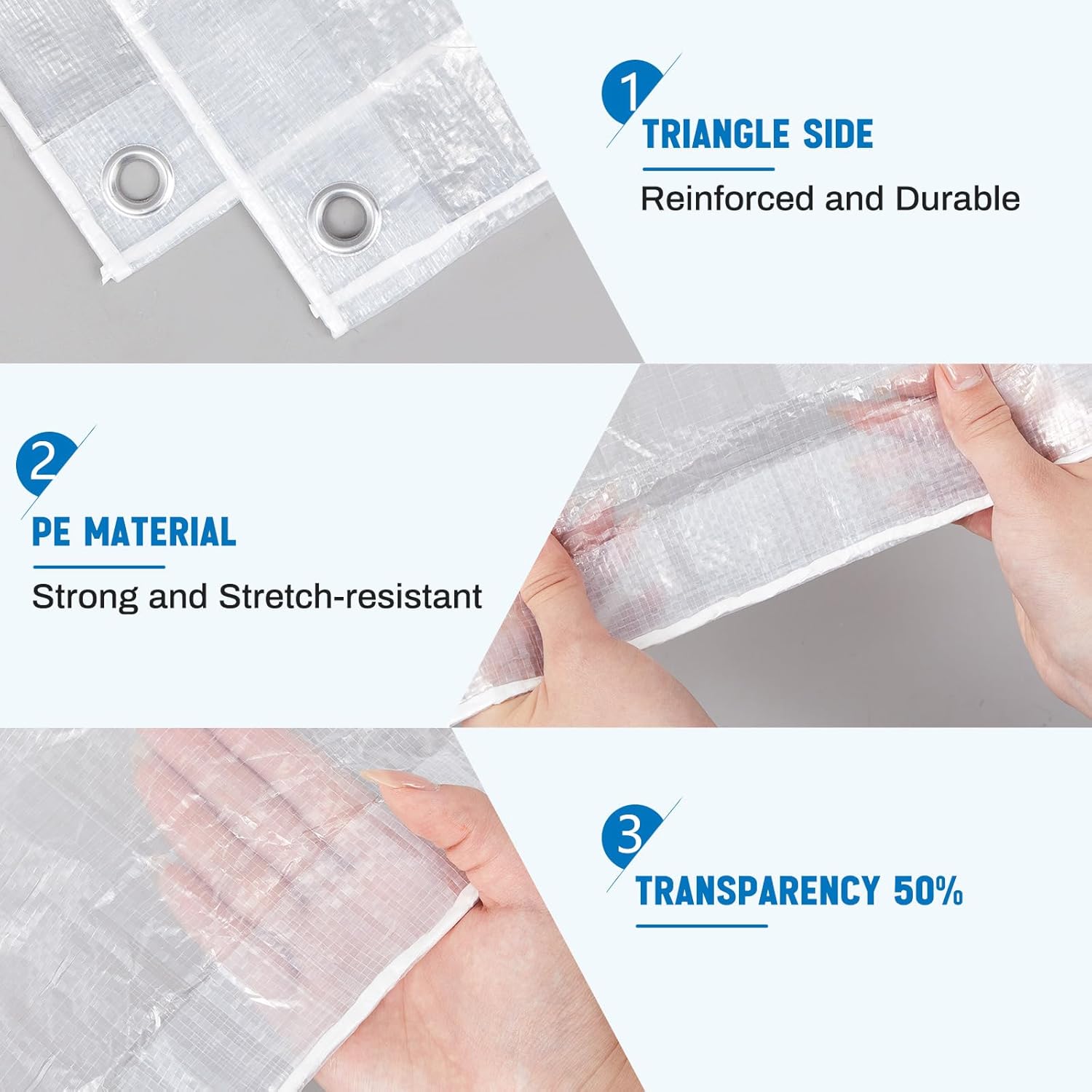 1
TRIANGLE SIDE
Reinforced and Durable

2
PE MATERIAL
Strong and Stretch-resistant

3
TRANSPARENCY 50%