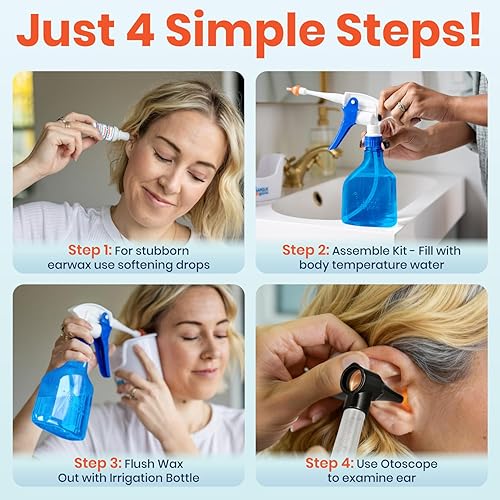 Just 4 Simple Steps!

Step 1: For stubborn earwax use softening drops

Step 2: Assemble Kit - Fill with body temperature water

Step 3: Flush Wax Out with Irrigation Bottle

Step 4: Use Otoscope to examine ear