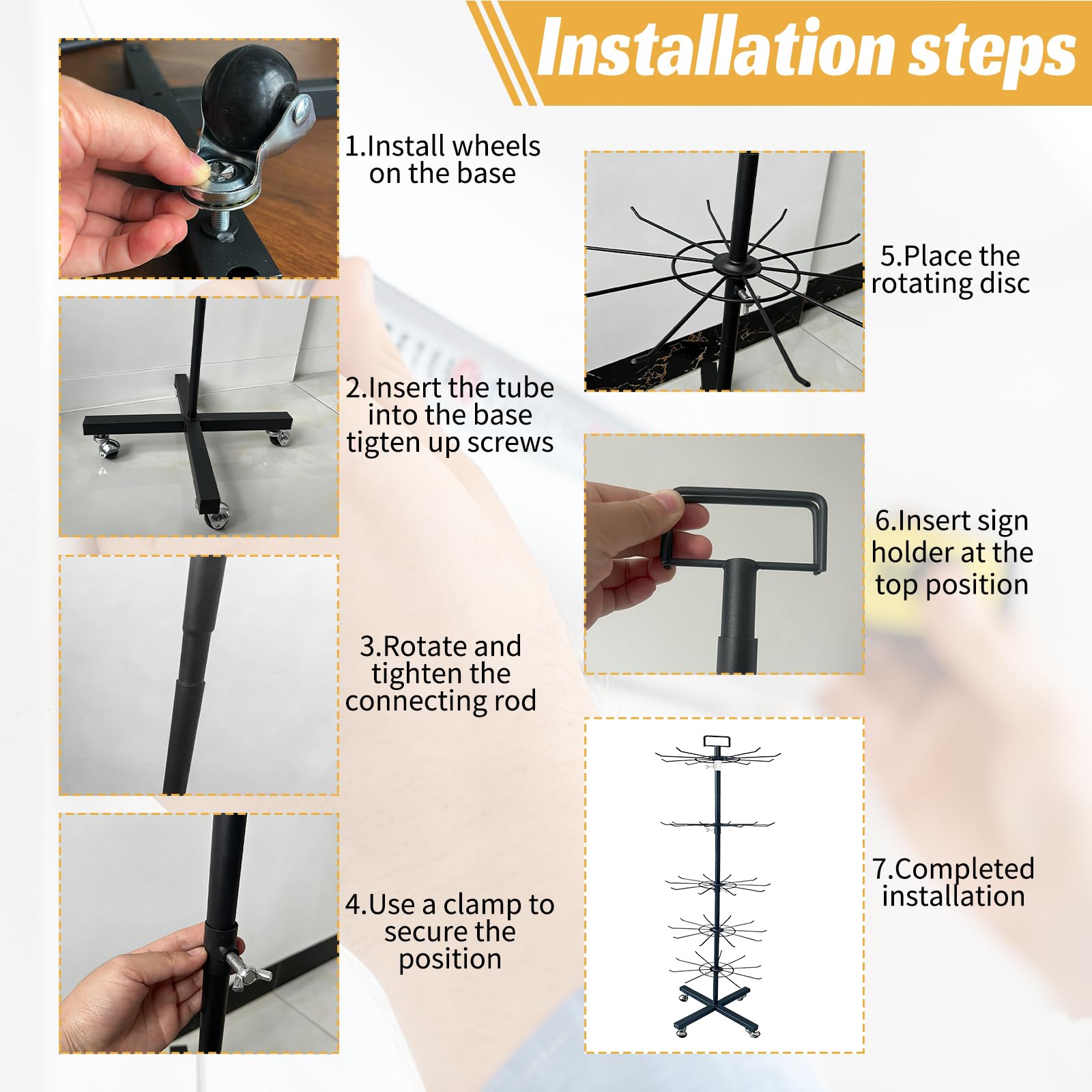 Installation steps

1.Install wheels on the base

2.Insert the tube into the base tigten up screws

3.Rotate and tighten the connecting rod

4.Use a clamp to secure the position

5.Place the rotating disc

6.Insert sign holder at the top position

7.Completed installation