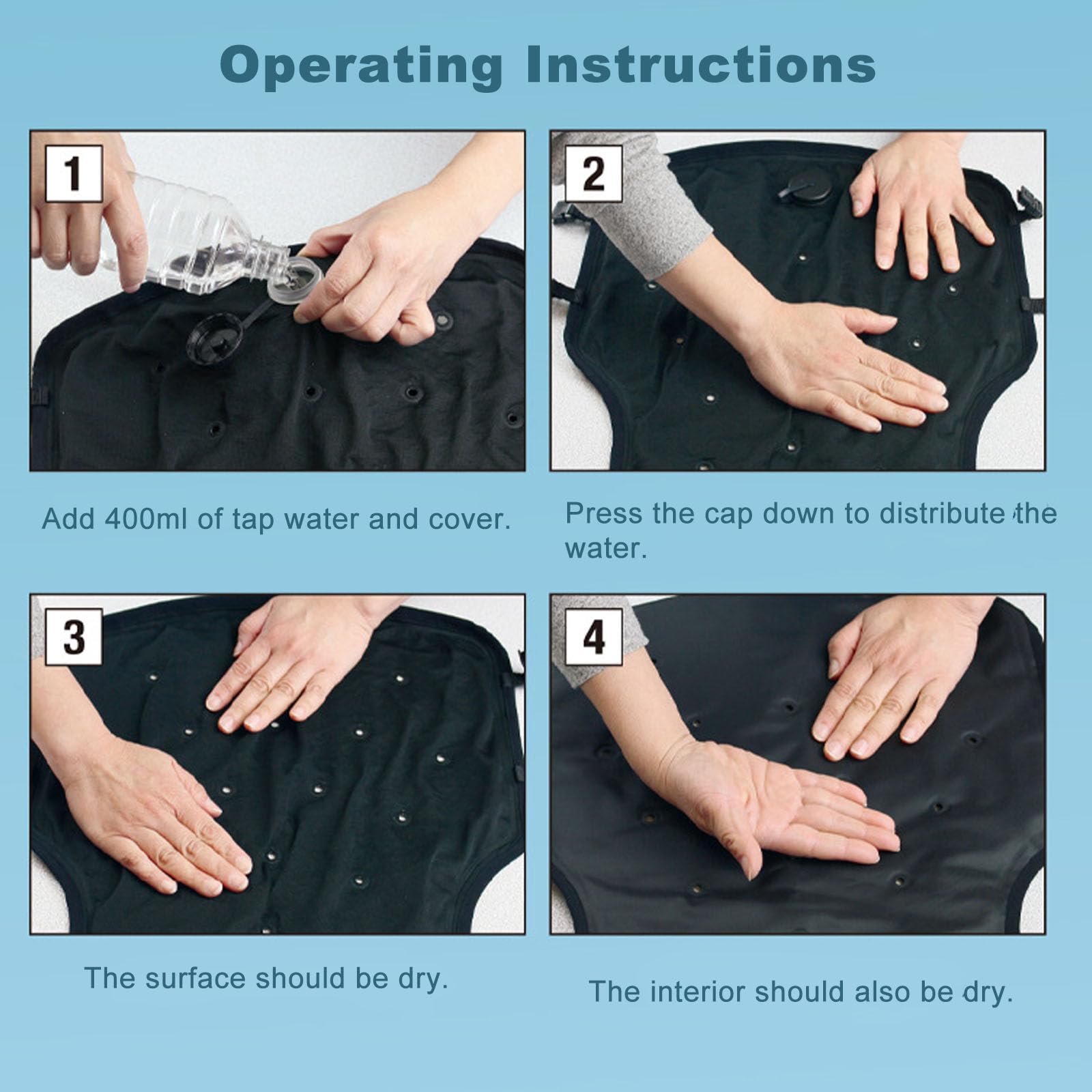 Operating Instructions

1

Add 400ml of tap water and cover.

2

Press the cap down to distribute the water.

3

The surface should be dry.

4

The interior should also be dry.