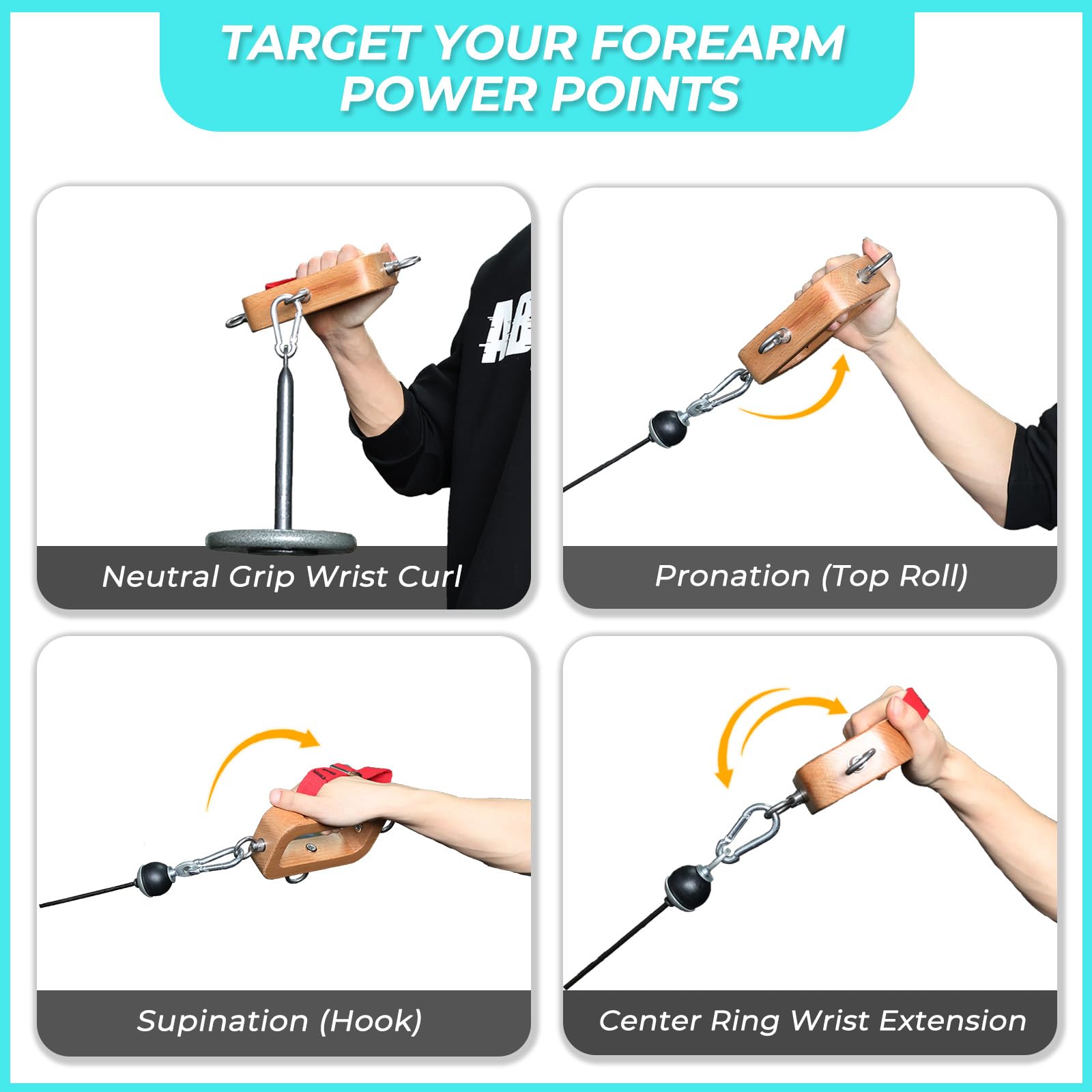 TARGET YOUR FOREARM POWER POINTS

Neutral Grip Wrist Curl

Pronation (Top Roll)

Supination (Hook)

Center Ring Wrist Extension